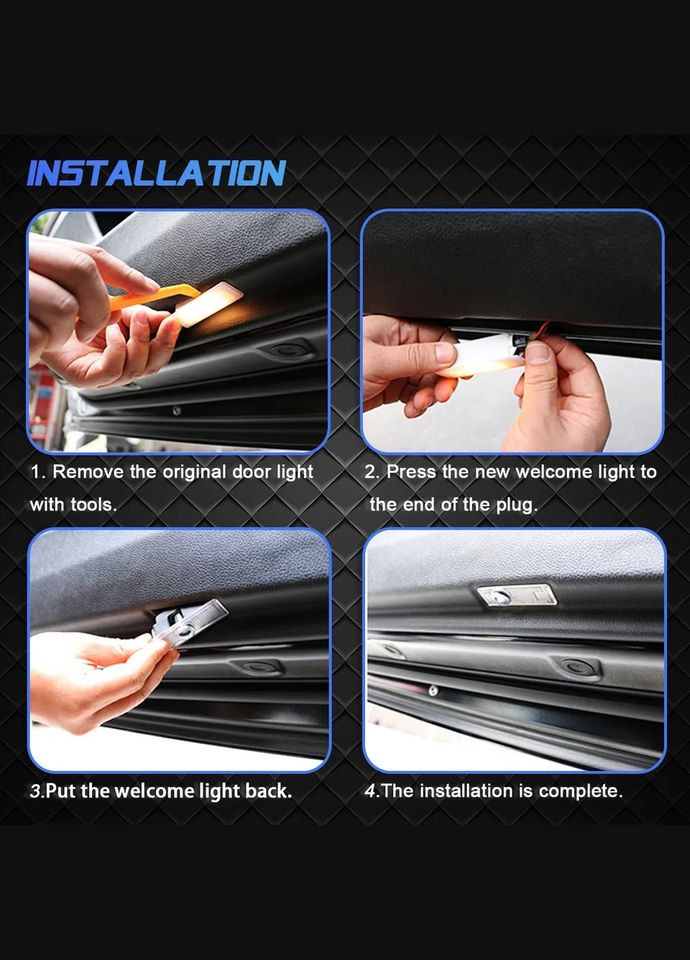 INSTALLATION

1. Remove the original door light with tools.

2. Press the new welcome light to the end of the plug.

3.Put the welcome light back.

4.The installation is complete.