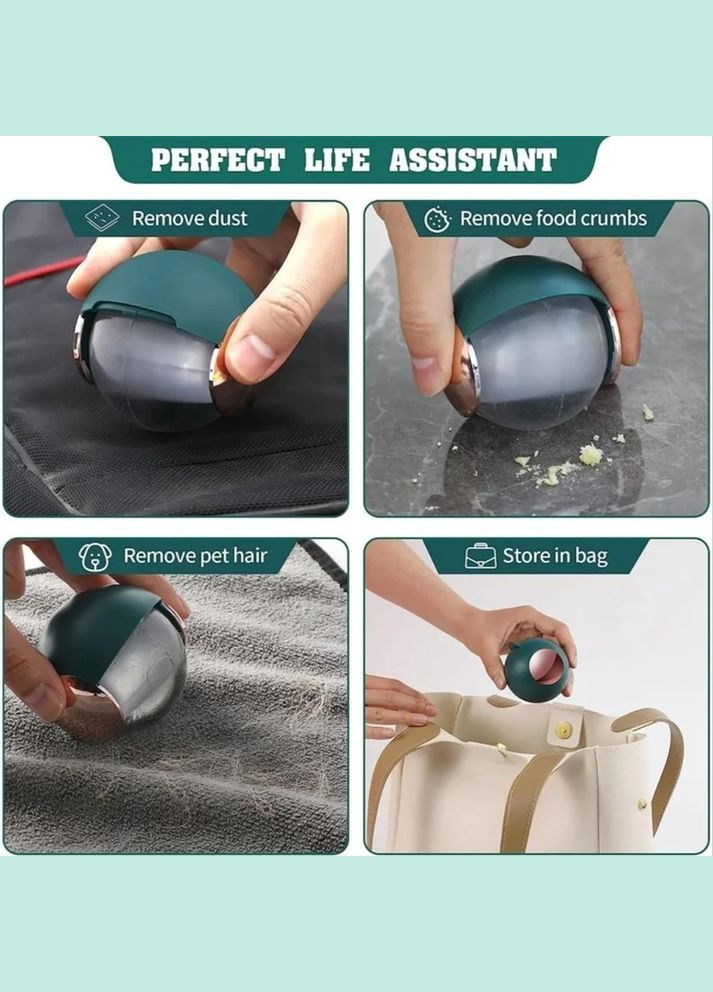 PERFECT LIFE ASSISTANT

Remove dust

Remove food crumbs

Remove pet hair

Store in bag