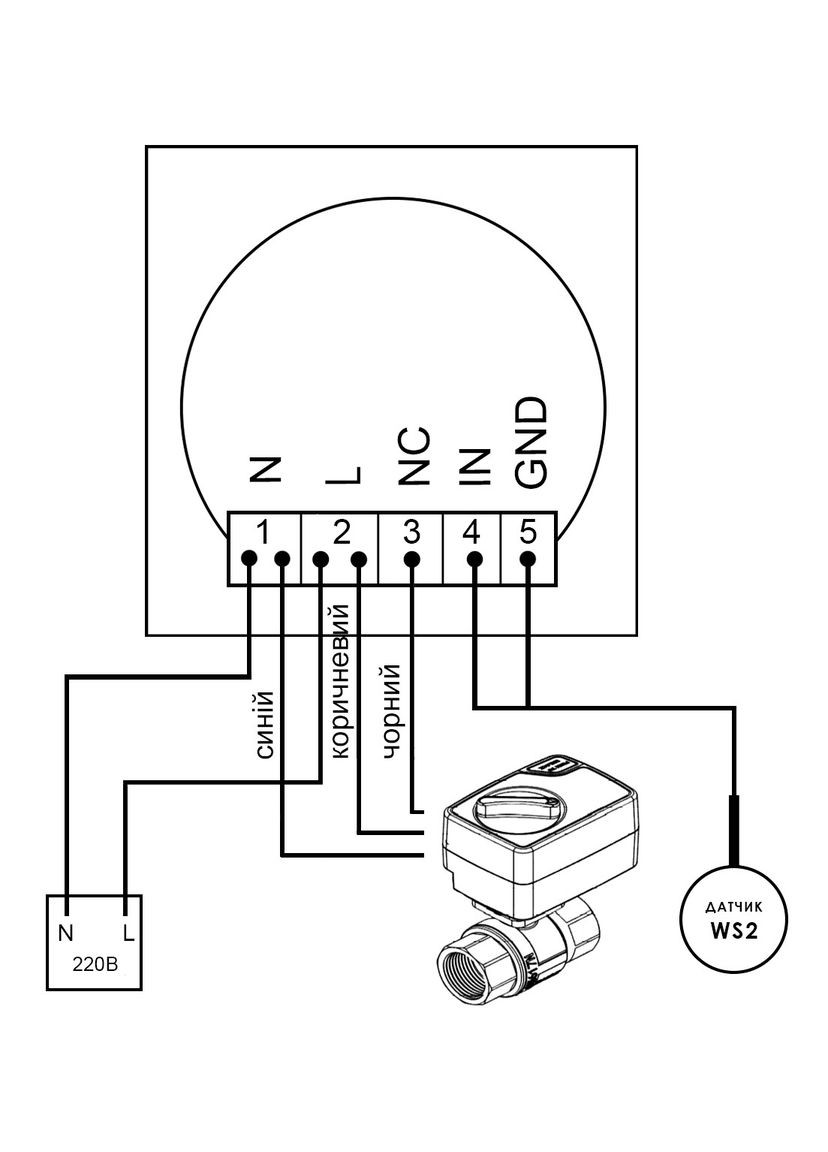 N L NC IN GND
1 2 3 4 5
синій
коричневий
чорний
N L
220В
ДАТЧИК
WS2