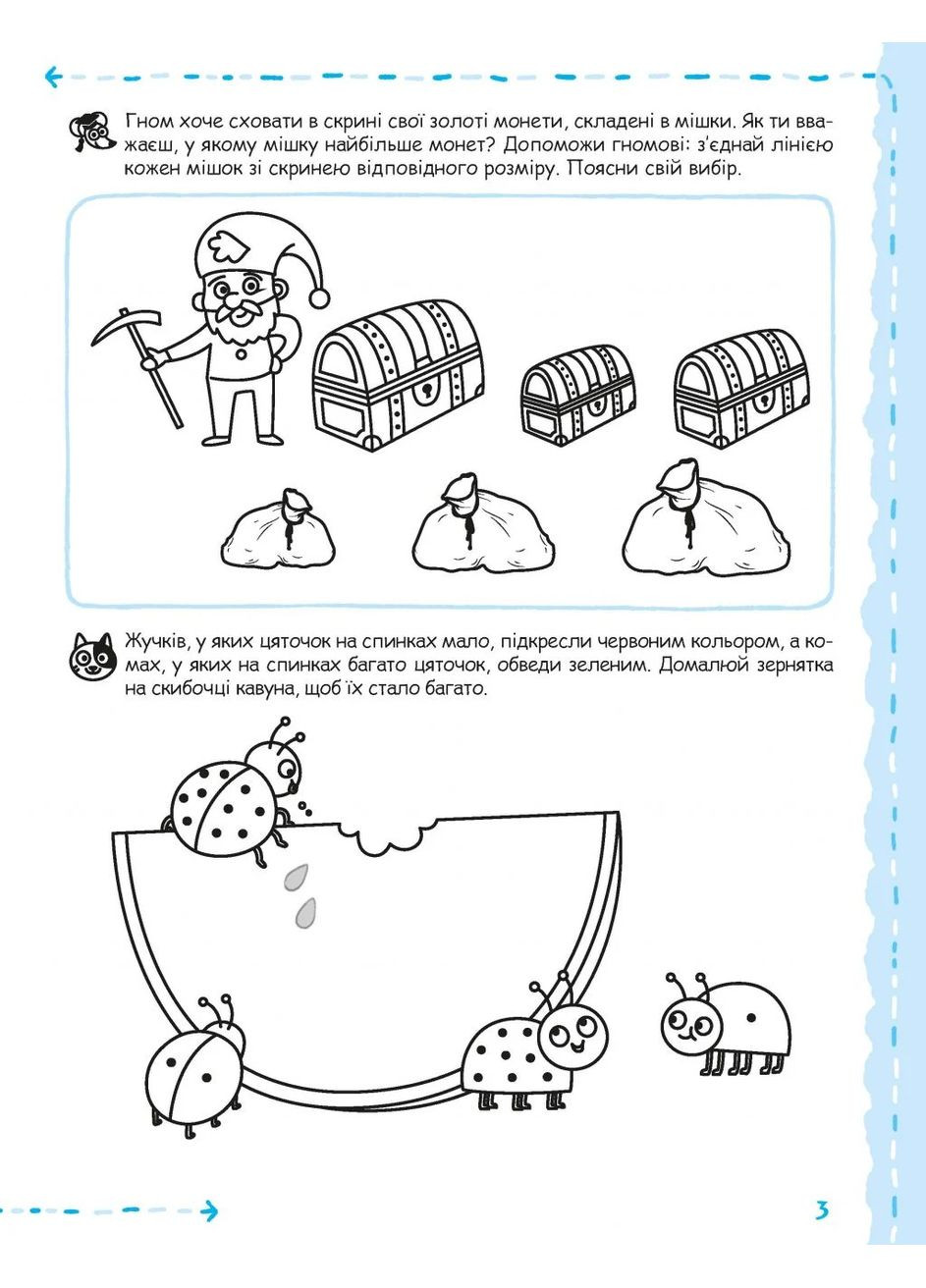 Гном хоче сховати в скрині свої золоті монети, складені в мішки. Як ти вважаєш, у якому мішку найбільше монет? Допоможи гномові: з'єднай лінією кожен мішок зі скринею відповідного розміру. Поясни свій вибір.

Жучків, у яких цяточок на спинках мало, підкресли червоним кольором, а комах, у яких на спинках багато цяточок, обведи зеленим. Домалюй зернятка на скибочці кавуна, щоб їх стало багато.

3