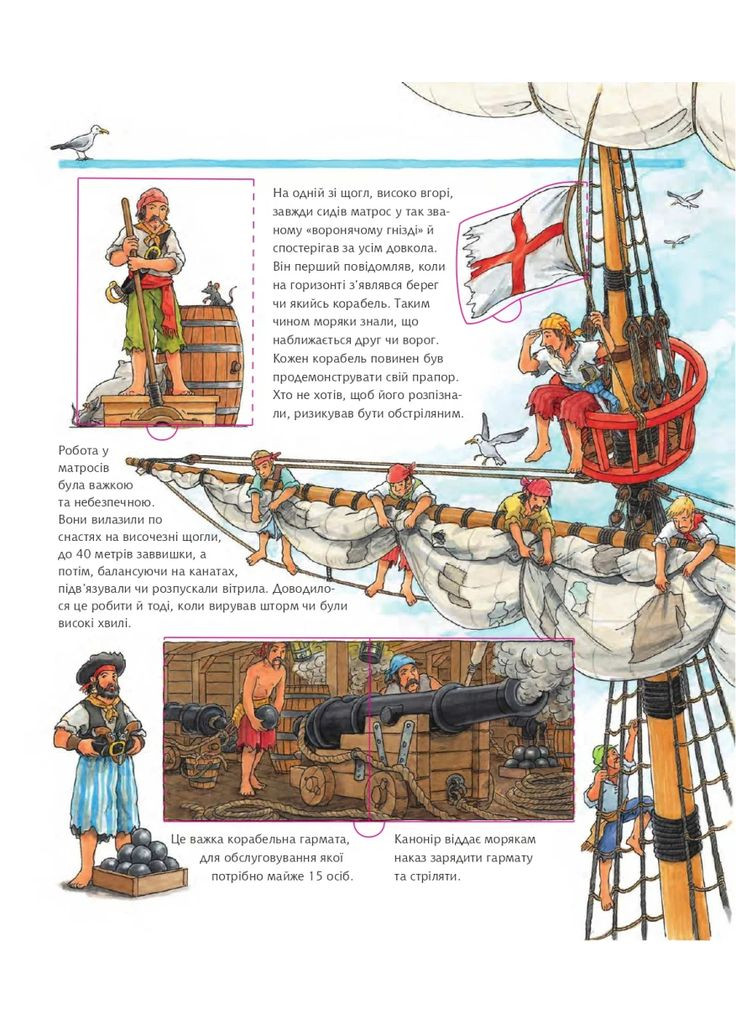 На одній зі щогл, високо вгорі, завжди сидів матрос у так званому «воронячому гнізді» й спостерігав за усім довкола. Він перший повідомляв, коли на горизонті з'являвся берег чи якийсь корабель. Таким чином моряки знали, що наближається друг чи ворог. Кожен корабель повинен був продемонструвати свій прапор. Хто не хотів, щоб його розпізнали, ризикував бути обстріляним.

Робота у матросів була важкою та небезпечною. Вони вилазили по снастях на височезні щогли, до 40 метрів заввишки, а потім, балансуючи на канатах, підв'язували чи розпускали вітрила. Доводилося це робити й тоді, коли вирував шторм чи були високі хвилі.

Це важка корабельна гармата, для обслуговування якої потрібно майже 15 осіб.

Канонір віддає морякам наказ зарядити гармату та стріляти.