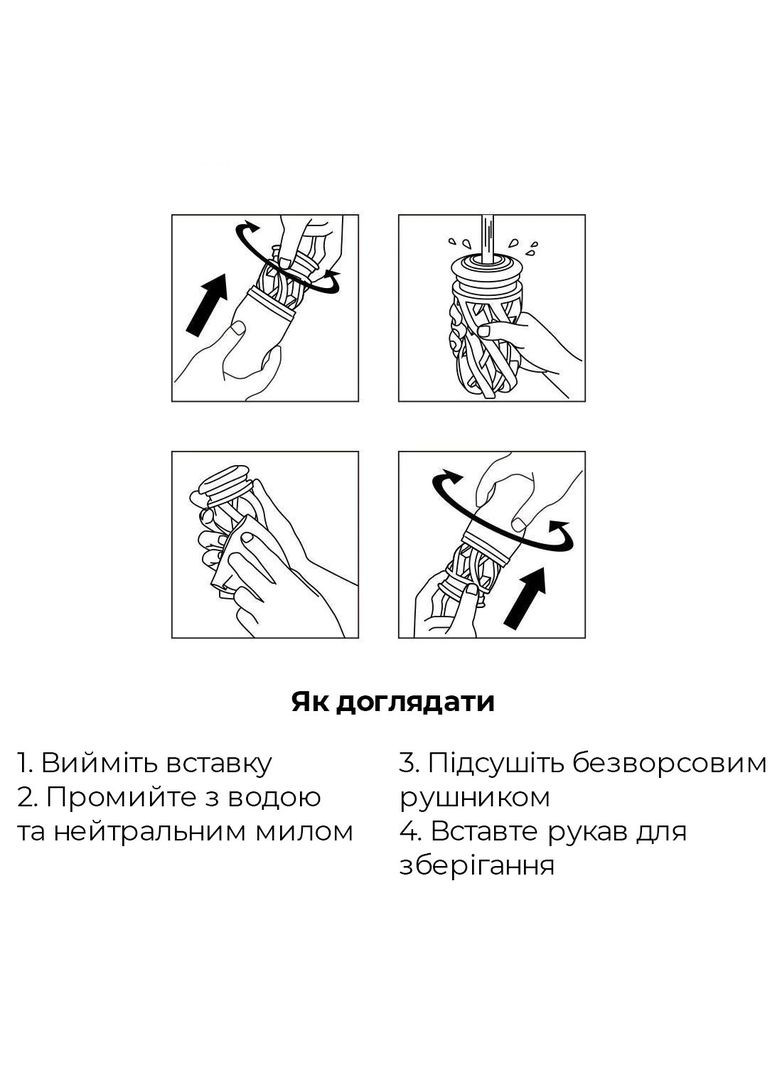 Як доглядати

1. Вийміть вставку
2. Промийте з водою та нейтральним милом

3. Підсушіть безворсовим рушником
4. Вставте рукав для зберігання