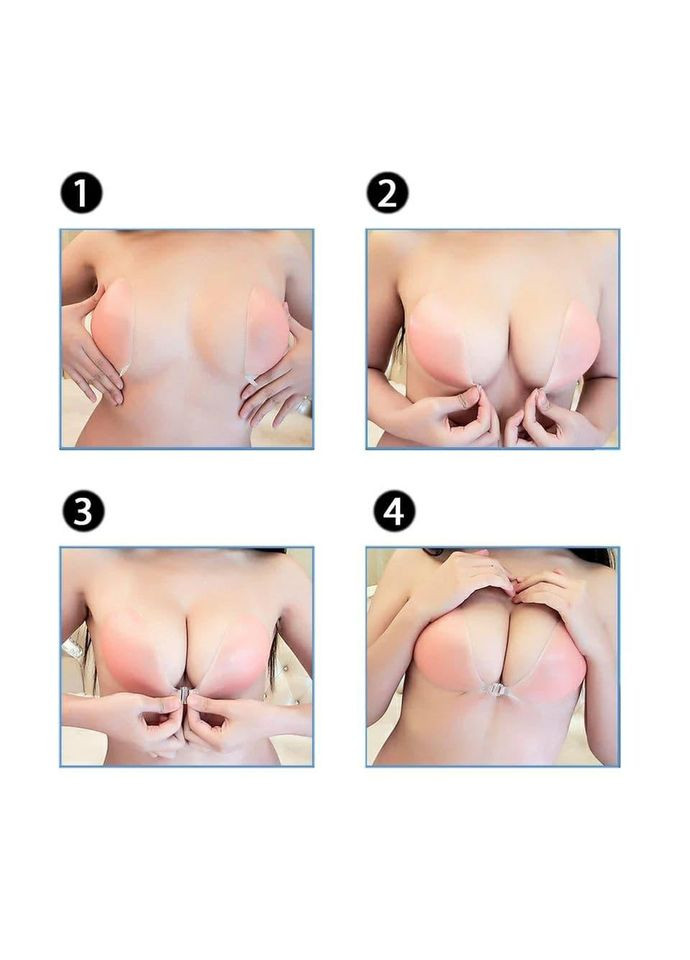 1

2

3

4