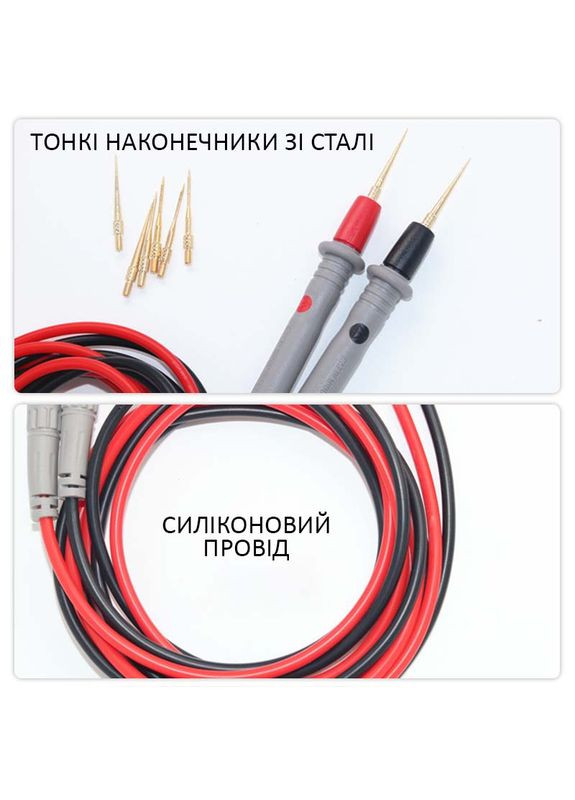 ТОНКІ НАКОНЕЧНИКИ ЗІ СТАЛІ

СИЛІКОНОВИЙ ПРОВІД