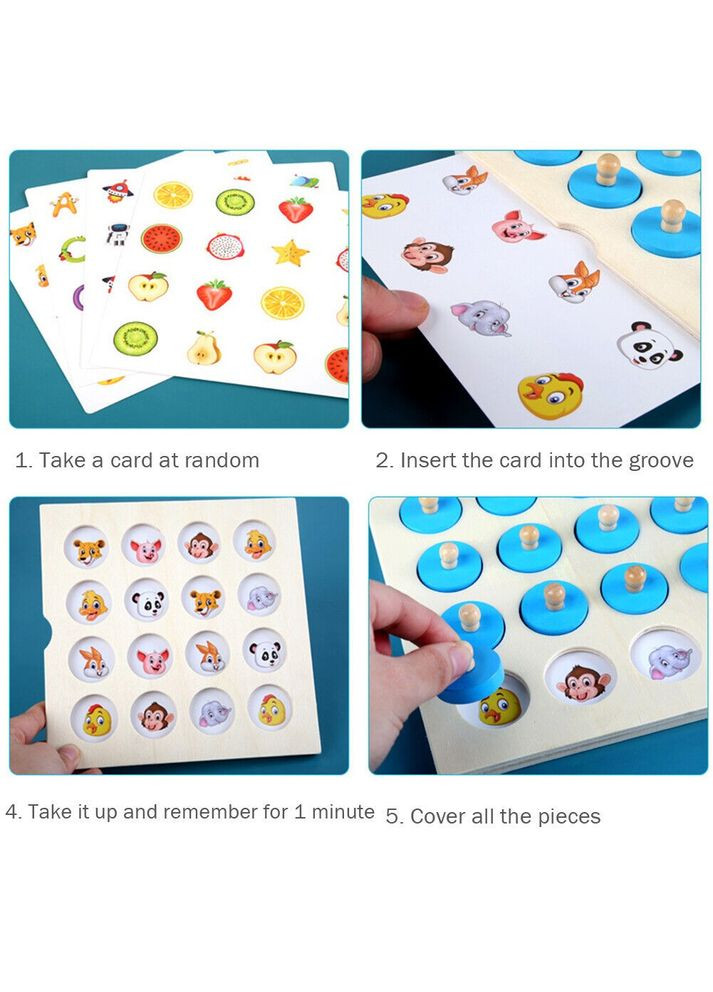 1. Take a card at random

2. Insert the card into the groove

4. Take it up and remember for 1 minute

5. Cover all the pieces