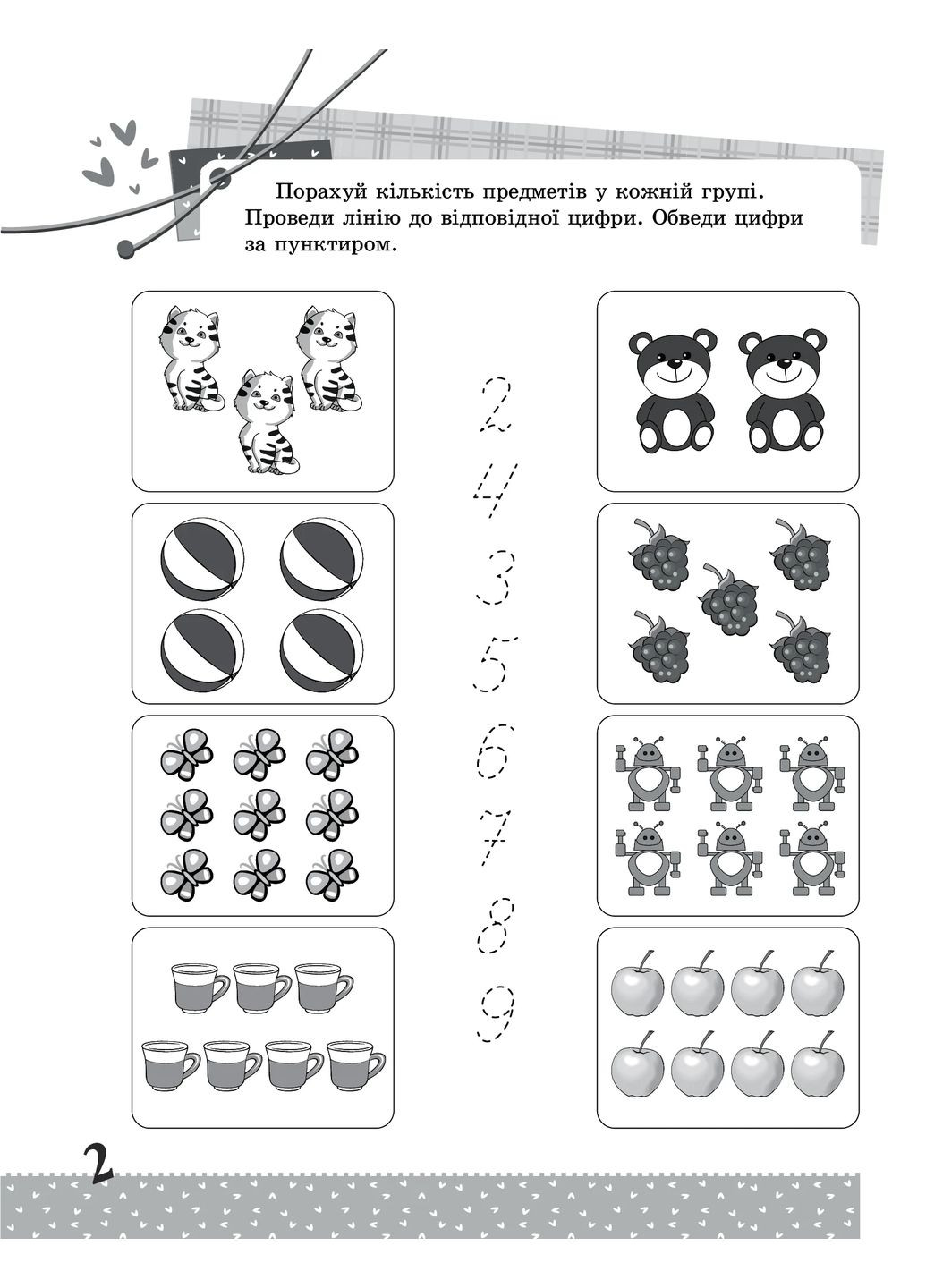 Порахуй кількість предметів у кожній групі. Проведи лінію до відповідної цифри. Обведи цифри за пунктиром.

2
4
3
5
6
7
8
9

2