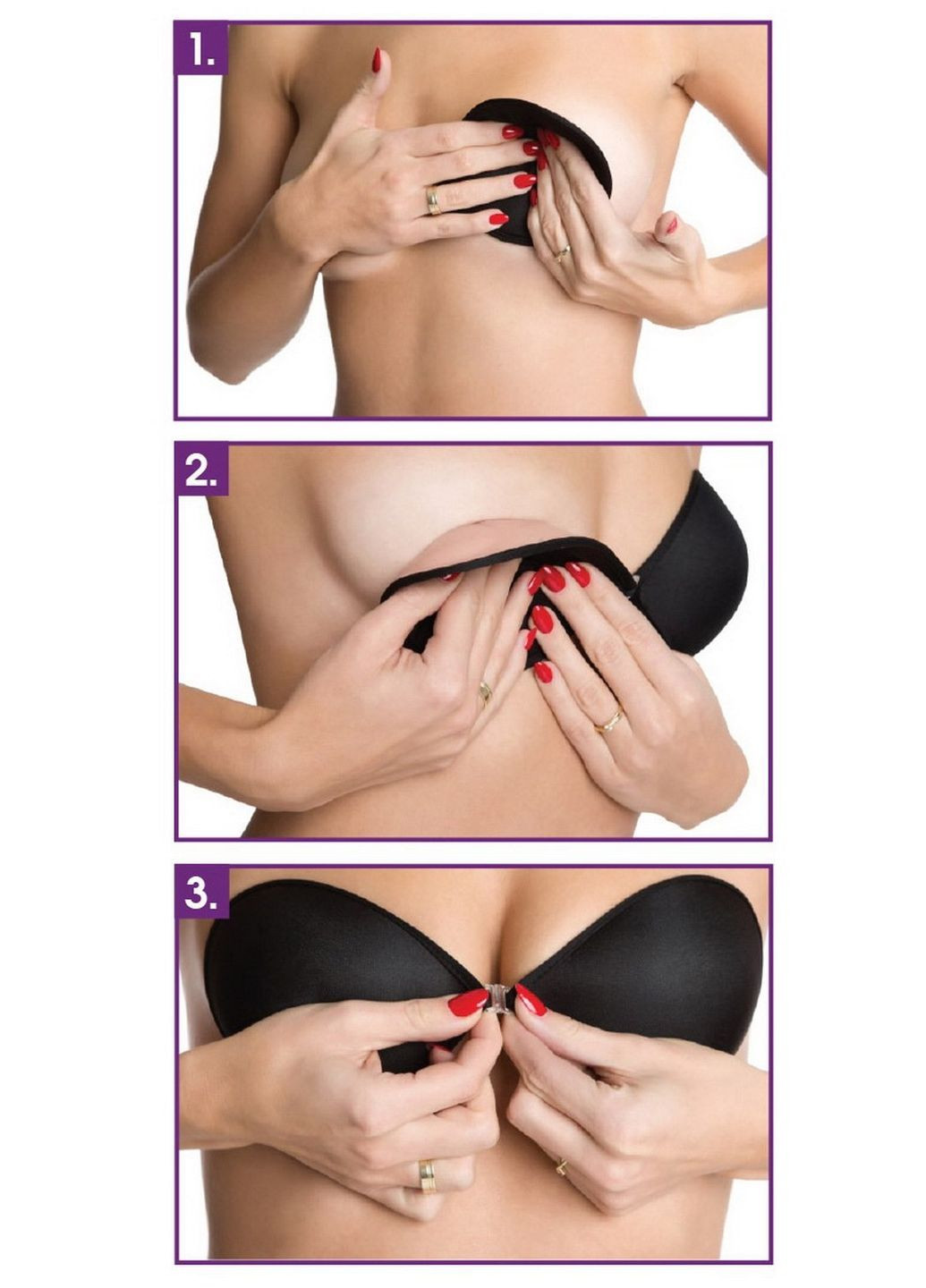 1.

2.

3.