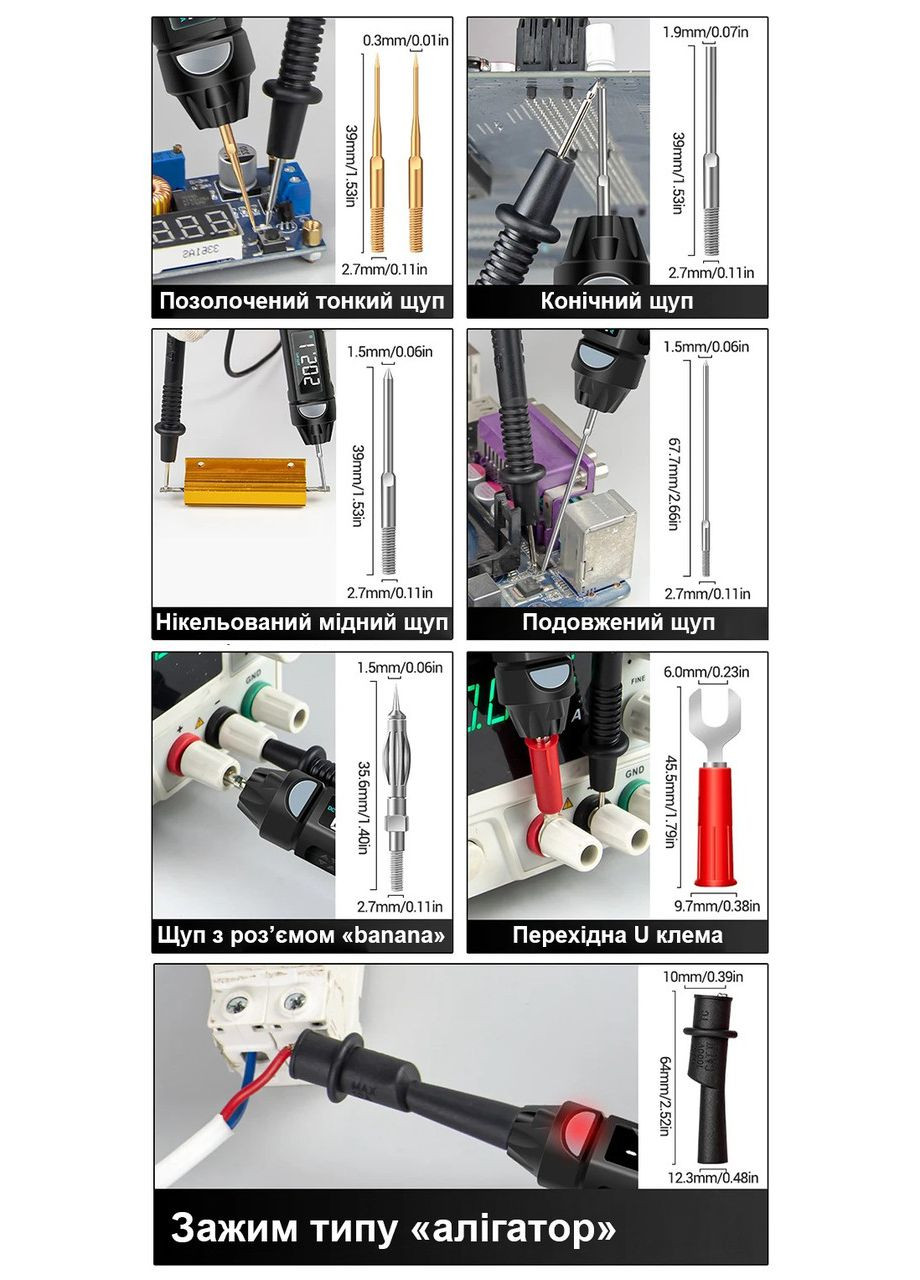 0.3mm/0.01in
39mm/1.53in
2.7mm/0.11in
Позолочений тонкий щуп

1.9mm/0.07in
39mm/1.53in
2.7mm/0.11in
Конічний щуп

1.5mm/0.06in
39mm/1.53in
2.7mm/0.11in
Нікельований мідний щуп

1.5mm/0.06in
67.7mm/2.66in
2.7mm/0.11in
Подовжений щуп

GND
1.5mm/0.06in
35.6mm/1.40in
2.7mm/0.11in
Щуп з роз'ємом «banana»

FINE
GND
6.0mm/0.23in
45.5mm/1.79in
9.7mm/0.38in
Перехідна U клема

MAX
10mm/0.39in
64mm/2.52in
12.3mm/0.48in
Зажим типу «алігатор»