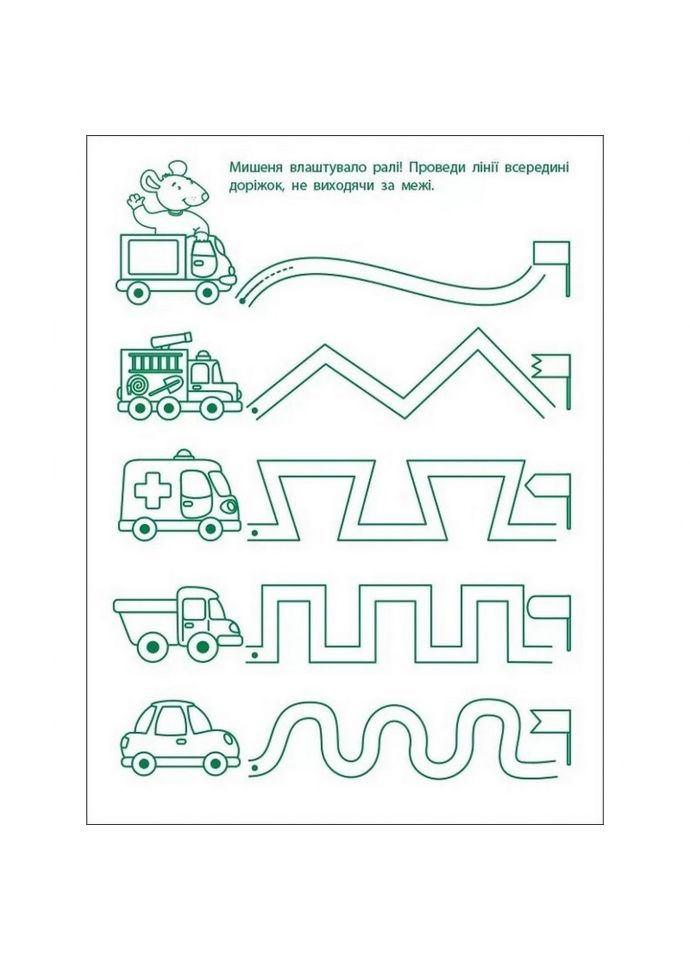 Мишеня влаштувало ралі! Проведи лінії всередині доріжок, не виходячи за межі.