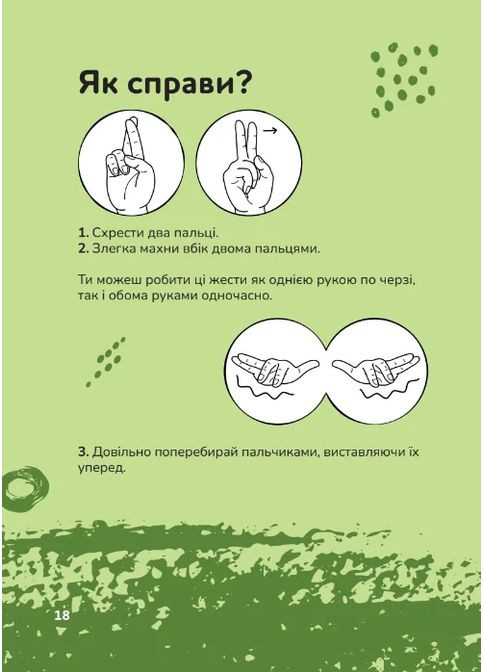 Як справи?

**1.** Схрести два пальці.
**2.** Злегка махни вбік двома пальцями.

Ти можеш робити ці жести як однією рукою по черзі, так і обома руками одночасно.

**3.** Довільно поперебирай пальчиками, виставляючи їх уперед.

18