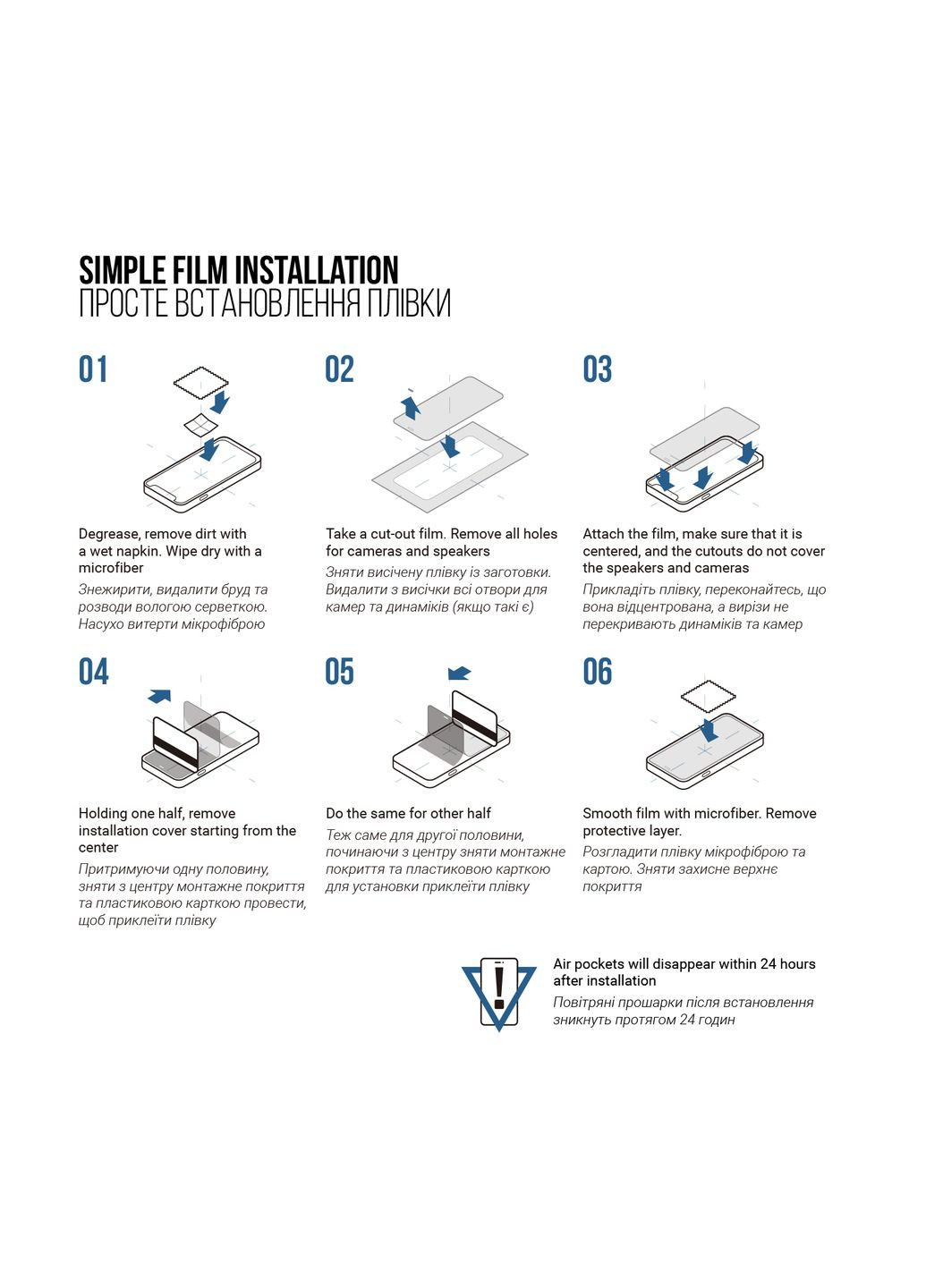 SIMPLE FILM INSTALLATION
ПРОСТЕ ВСТАНОВЛЕННЯ ПЛІВКИ

01

Degrease, remove dirt with a wet napkin. Wipe dry with a microfiber
Знежирити, видалити бруд та розводи вологою серветкою. Насухо витерти мікрофіброю

02

Take a cut-out film. Remove all holes for cameras and speakers
Зняти висічену плівку із заготовки. Видалити з висічки всі отвори для камер та динаміків (якщо такі є)

03

Attach the film, make sure that it is centered, and the cutouts do not cover the speakers and cameras
Прикладіть плівку, переконайтесь, що вона відцентрована, а вирізи не перекривають динаміків та камер

04

Holding one half, remove installation cover starting from the center
Притримуючи одну половину, зняти з центру монтажне покриття та пластиковою карткою провести, щоб приклеїти плівку

05

Do the same for other half
Теж саме для другої половини, починаючи з центру зняти монтажне покриття та пластиковою карткою для установки приклеїти плівку

06

Smooth film with microfiber. Remove protective layer.
Розгладити плівку мікрофіброю та картою. Зняти захисне верхнє покриття

Air pockets will disappear within 24 hours after installation
Повітряні прошарки після встановлення зникнуть протягом 24 годин