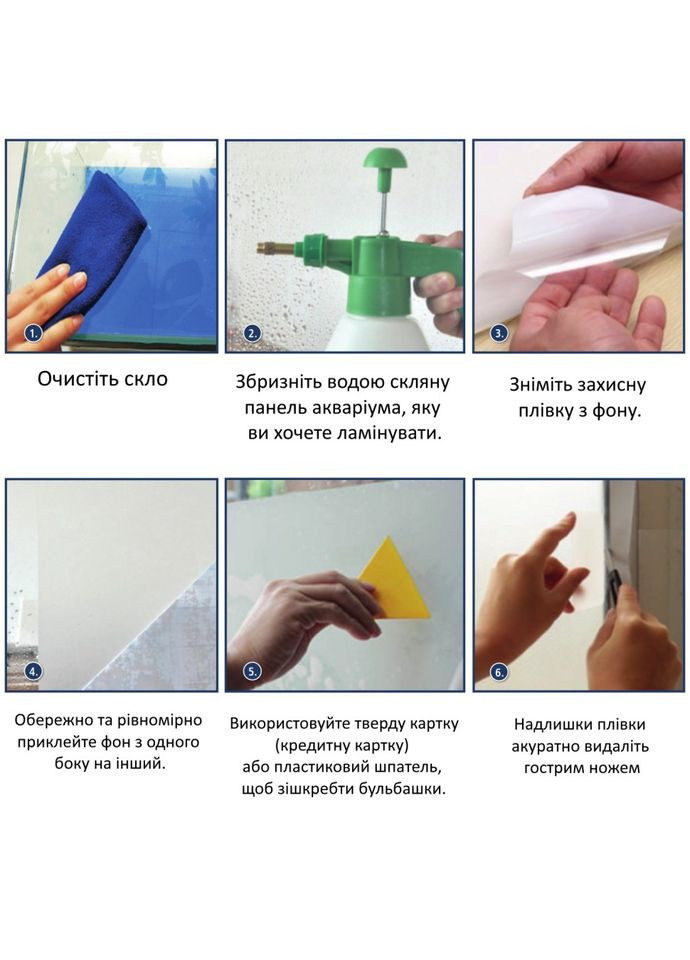 1.

Очистіть скло

2.

Збризніть водою скляну панель акваріума, яку ви хочете ламінувати.

3.

Зніміть захисну плівку з фону.

4.

Обережно та рівномірно приклейте фон з одного боку на інший.

5.

Використовуйте тверду картку (кредитну картку) або пластиковий шпатель, щоб зішкребти бульбашки.

6.

Надлишки плівки акуратно видаліть гострим ножем