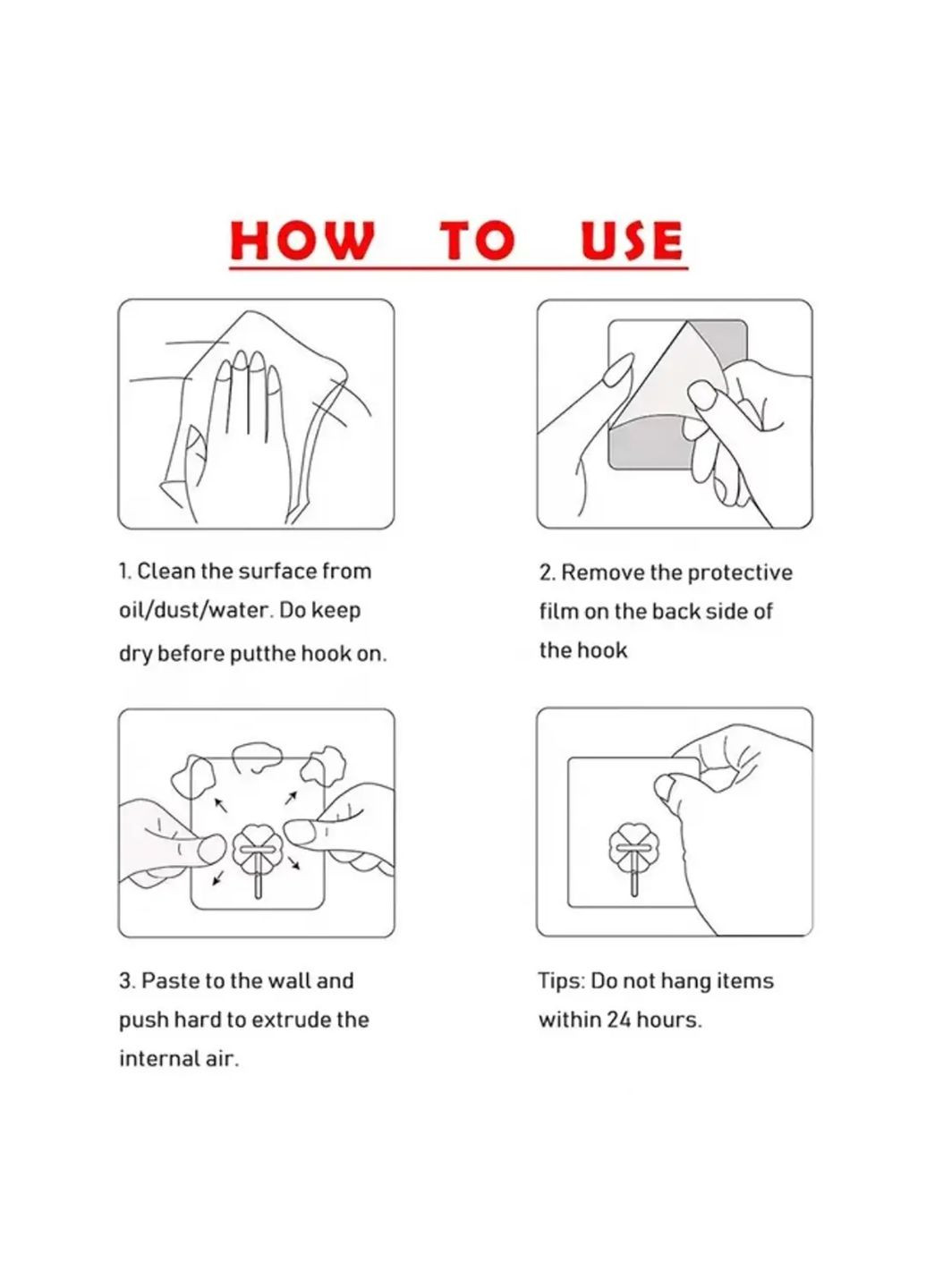 HOW TO USE

1. Clean the surface from oil/dust/water. Do keep dry before putthe hook on.

2. Remove the protective film on the back side of the hook

3. Paste to the wall and push hard to extrude the internal air.

Tips: Do not hang items within 24 hours.