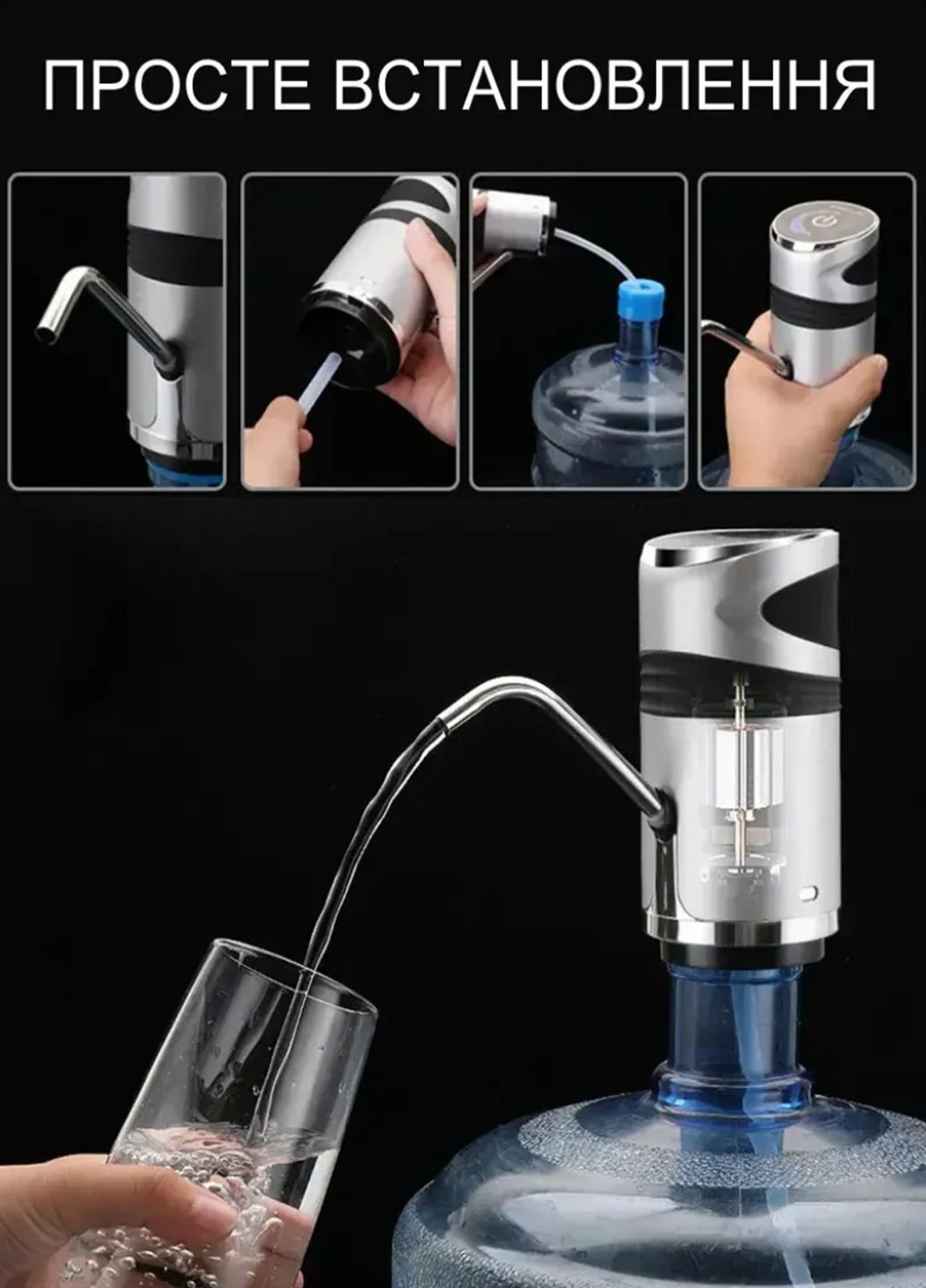 ПРОСТЕ ВСТАНОВЛЕННЯ