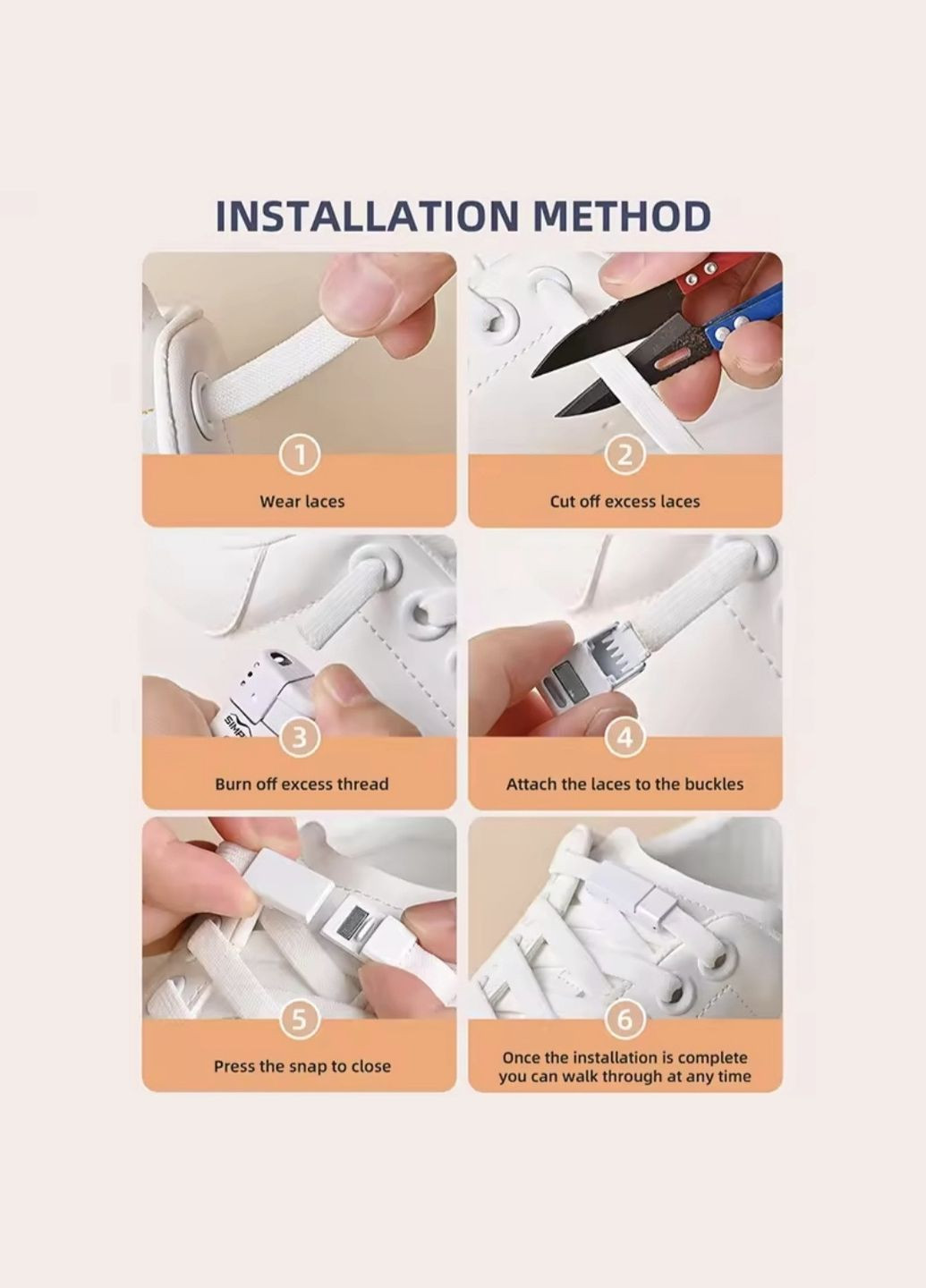 INSTALLATION METHOD

1
Wear laces

2
Cut off excess laces

SIMP

3
Burn off excess thread

4
Attach the laces to the buckles

5
Press the snap to close

6
Once the installation is complete you can walk through at any time