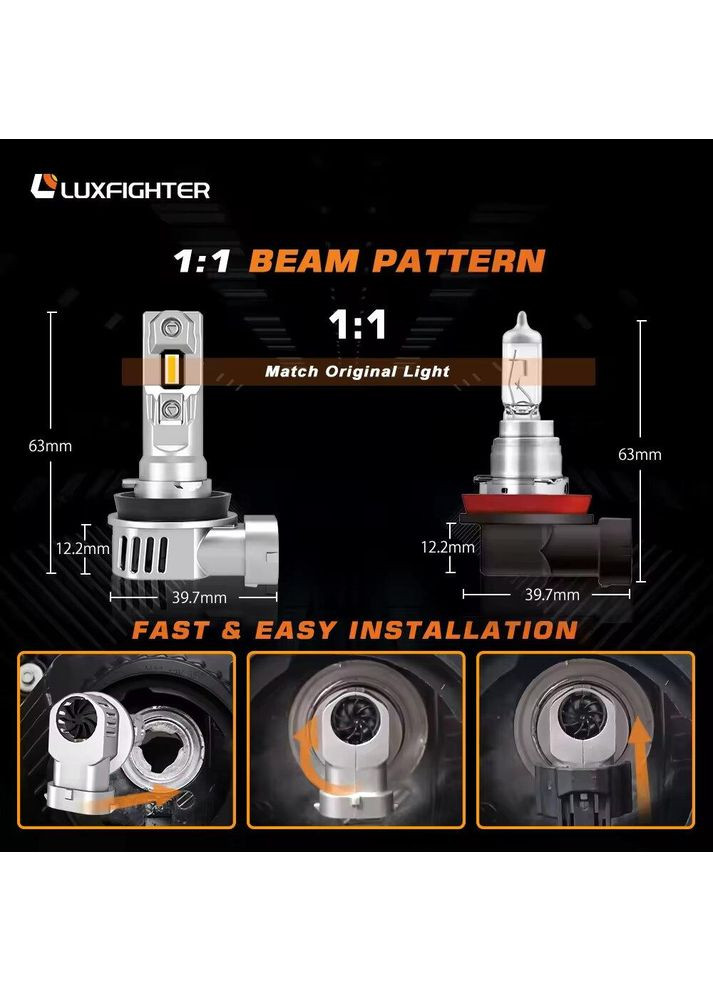 LUXFIGHTER

1:1 BEAM PATTERN

1:1

Match Original Light

63mm

12.2mm

39.7mm

63mm

12.2mm

39.7mm

FAST & EASY INSTALLATION