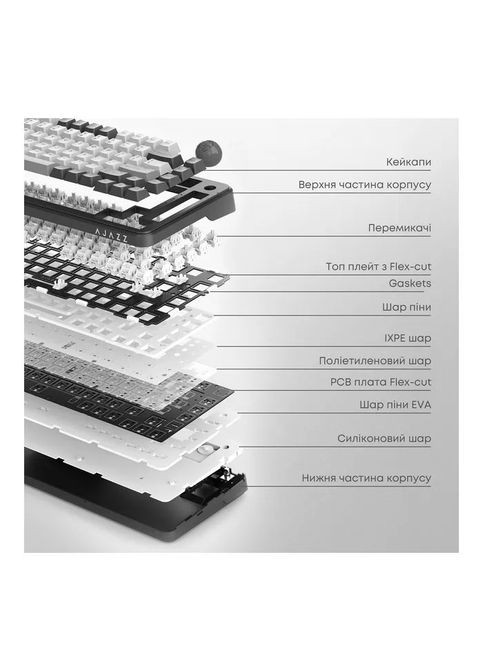 AJAZZ

Кейкапи
Верхня частина корпусу
Перемикачі
Топ плейт з Flex-cut
Gaskets
Шар піни
IXPE шар
Поліетиленовий шар
PCB плата Flex-cut
Шар піни EVA
Силіконовий шар
Нижня частина корпусу