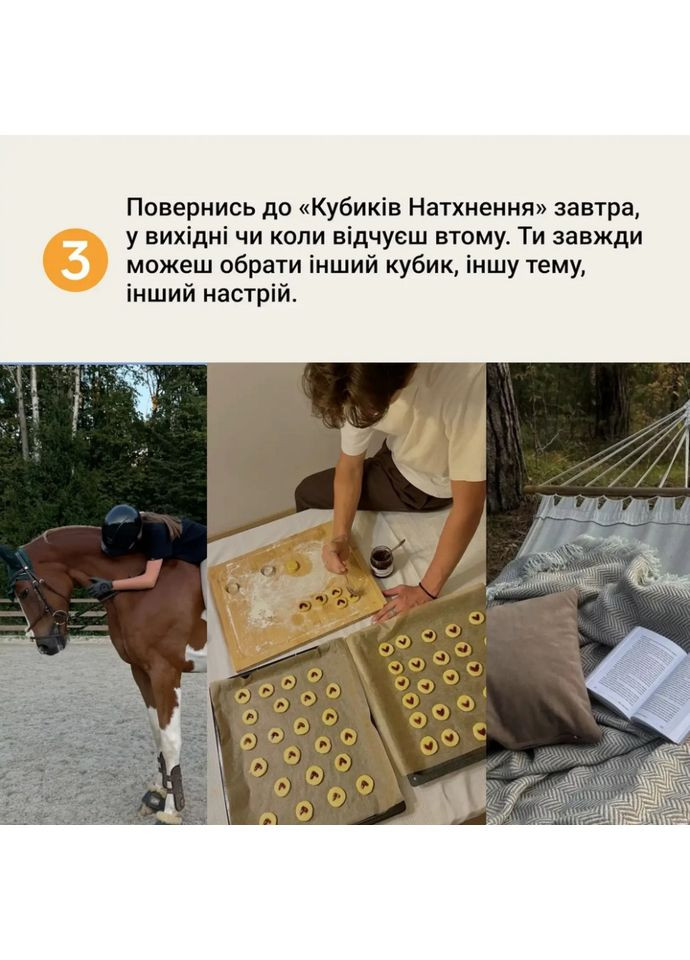 3

Повернись до «Кубиків Натхнення» завтра, у вихідні чи коли відчуєш втому. Ти завжди можеш обрати інший кубик, іншу тему, інший настрій.