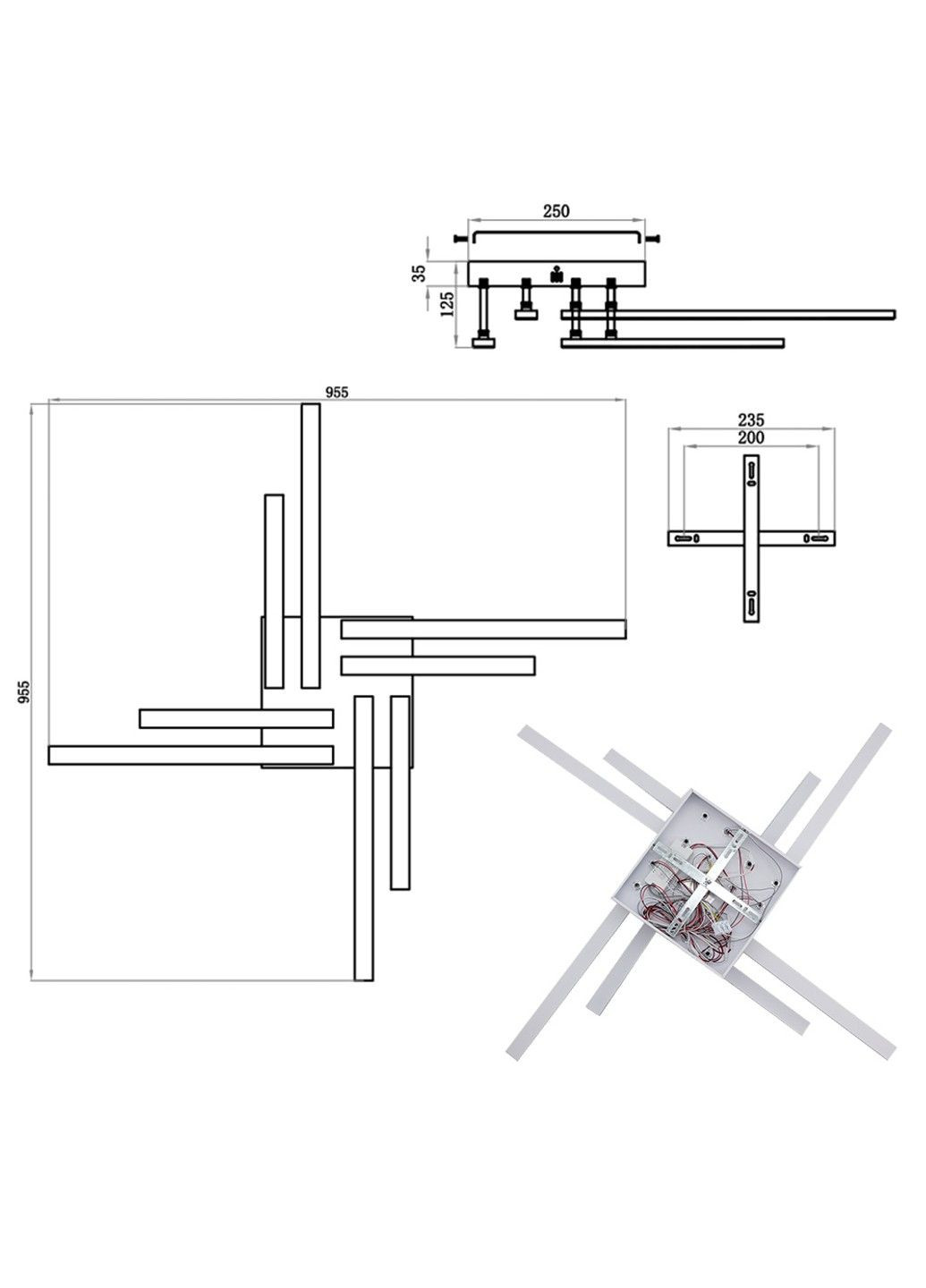 250

35

125

955

955

235

200