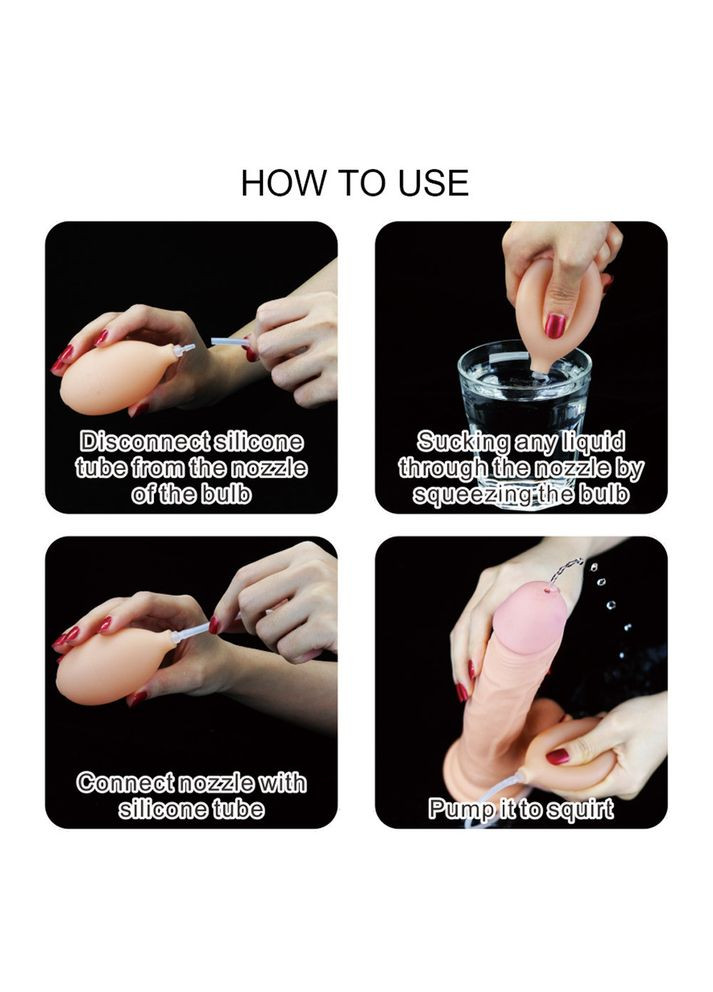 HOW TO USE

Disconnect silicone tube from the nozzle of the bulb

Sucking any liquid through the nozzle by squeezing the bulb

Connect nozzle with silicone tube

Pump it to squirt