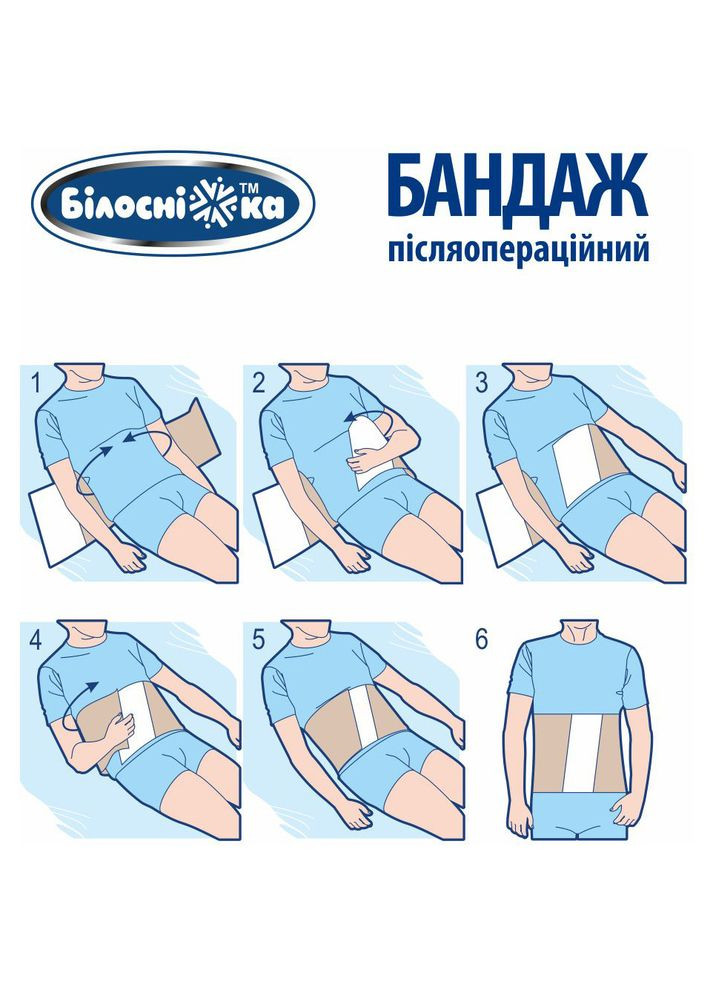 Білосніжка™

БАНДАЖ
післяопераційний

1

2

3

4

5

6