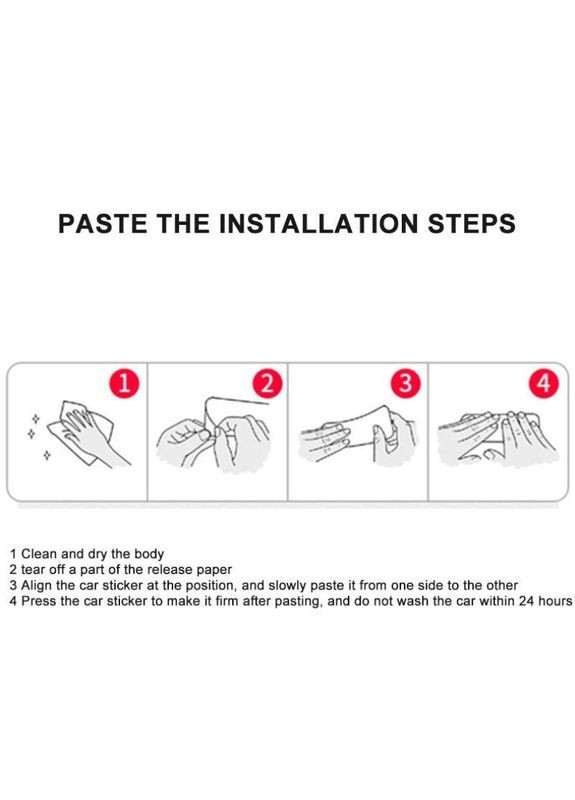 PASTE THE INSTALLATION STEPS

1

2

3

4

1 Clean and dry the body
2 tear off a part of the release paper
3 Align the car sticker at the position, and slowly paste it from one side to the other
4 Press the car sticker to make it firm after pasting, and do not wash the car within 24 hours