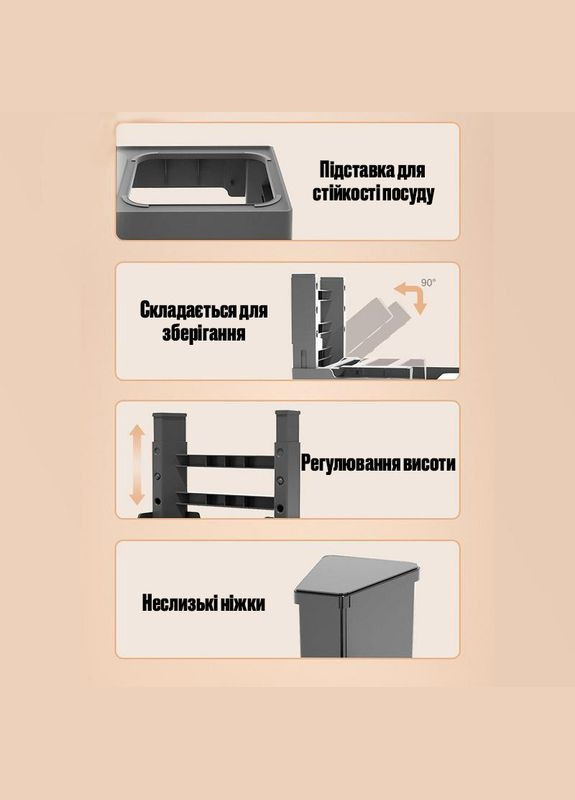 Підставка для стійкості посуду

Складається для зберігання

90°

Регулювання висоти

Неслизькі ніжки