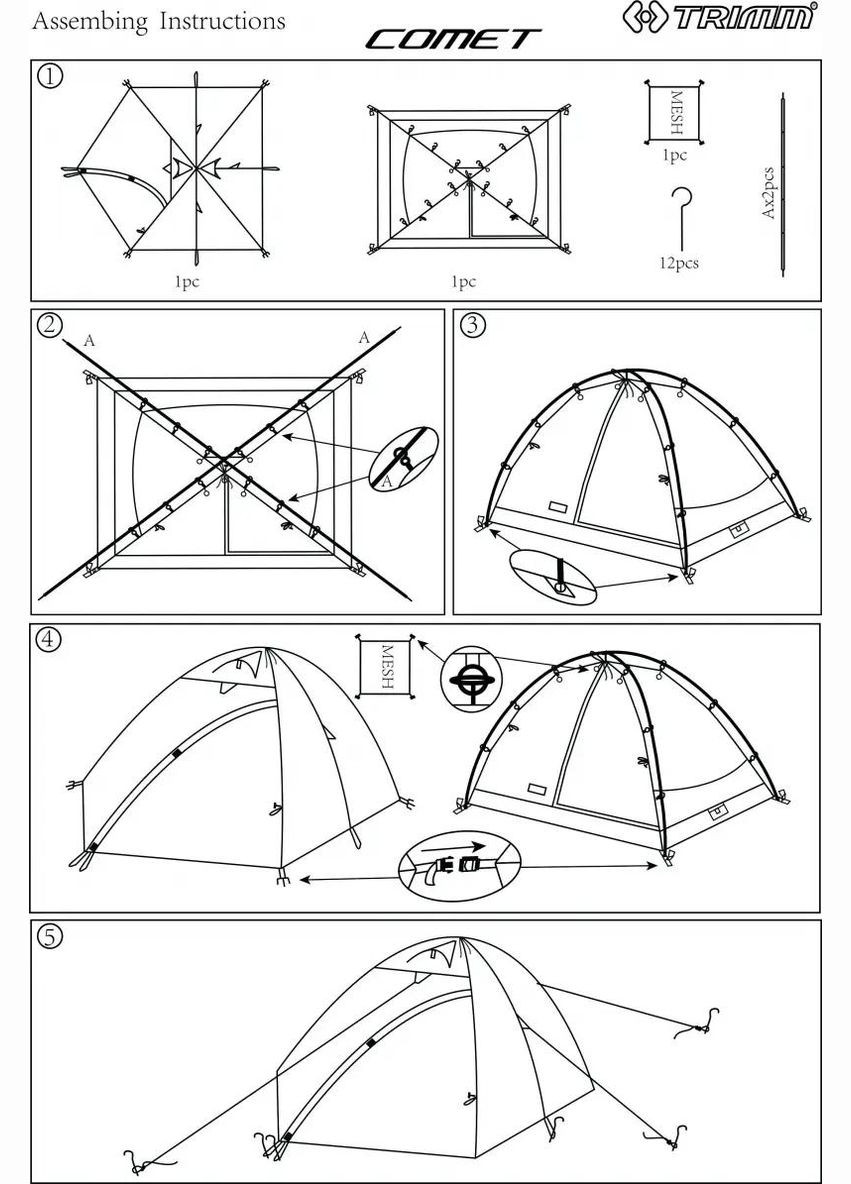 Assembing Instructions

COMET

TRIMM®

①

1pc

1pc

MESH

1pc

12pcs

Ax2pcs

②

A

A

A

③

④

MESH

⑤