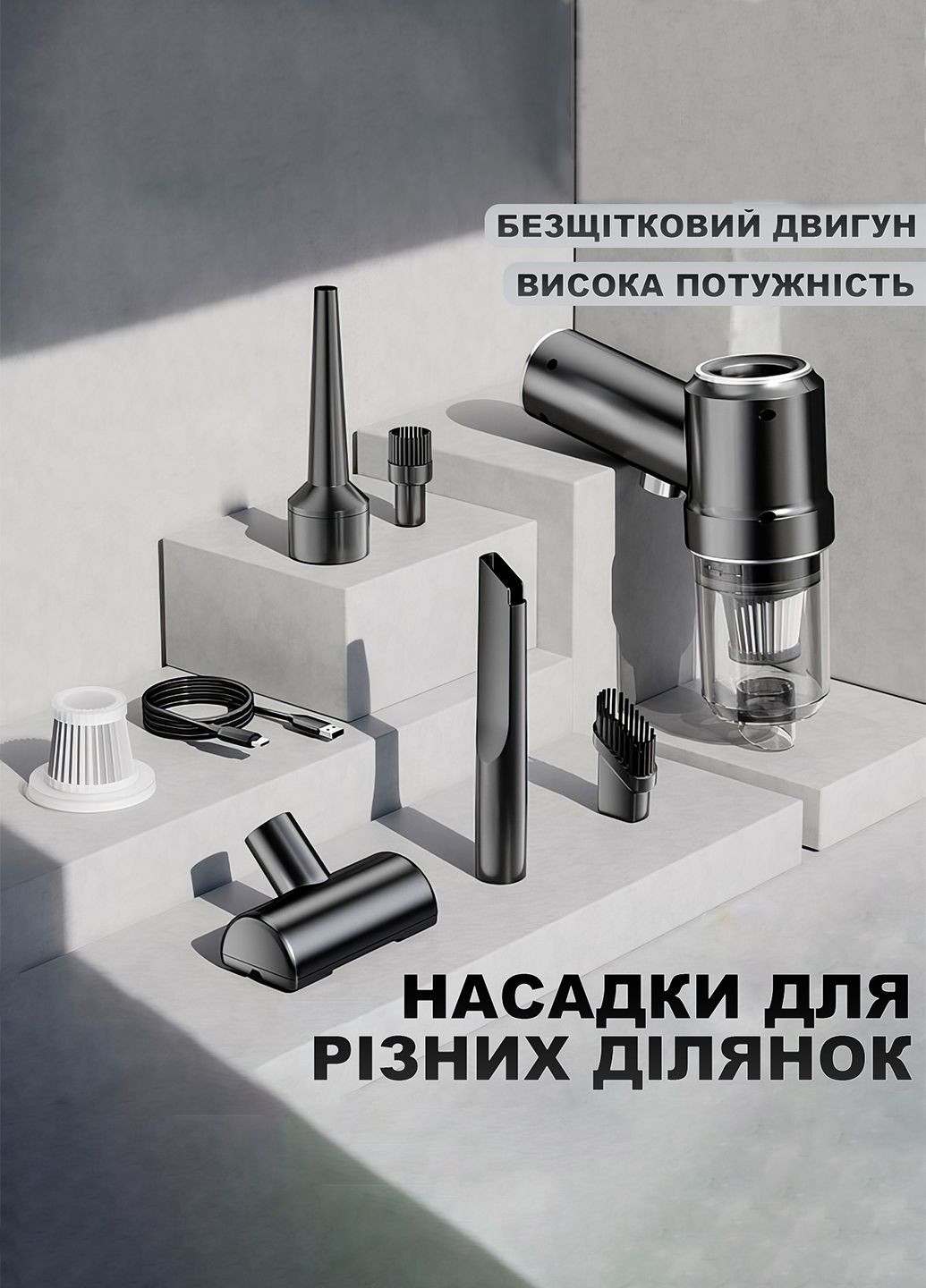 БЕЗЩІТКОВИЙ ДВИГУН

ВИСОКА ПОТУЖНІСТЬ

НАСАДКИ ДЛЯ
РІЗНИХ ДІЛЯНОК