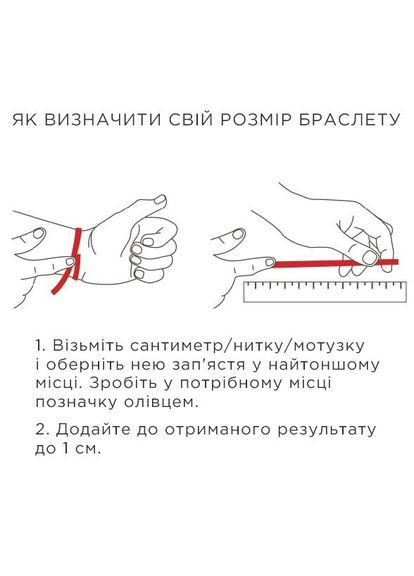 ЯК ВИЗНАЧИТИ СВІЙ РОЗМІР БРАСЛЕТУ

1. Візьміть сантиметр/нитку/мотузку і оберніть нею зап'ястя у найтоншому місці. Зробіть у потрібному місці позначку олівцем.

2. Додайте до отриманого результату до 1 см.