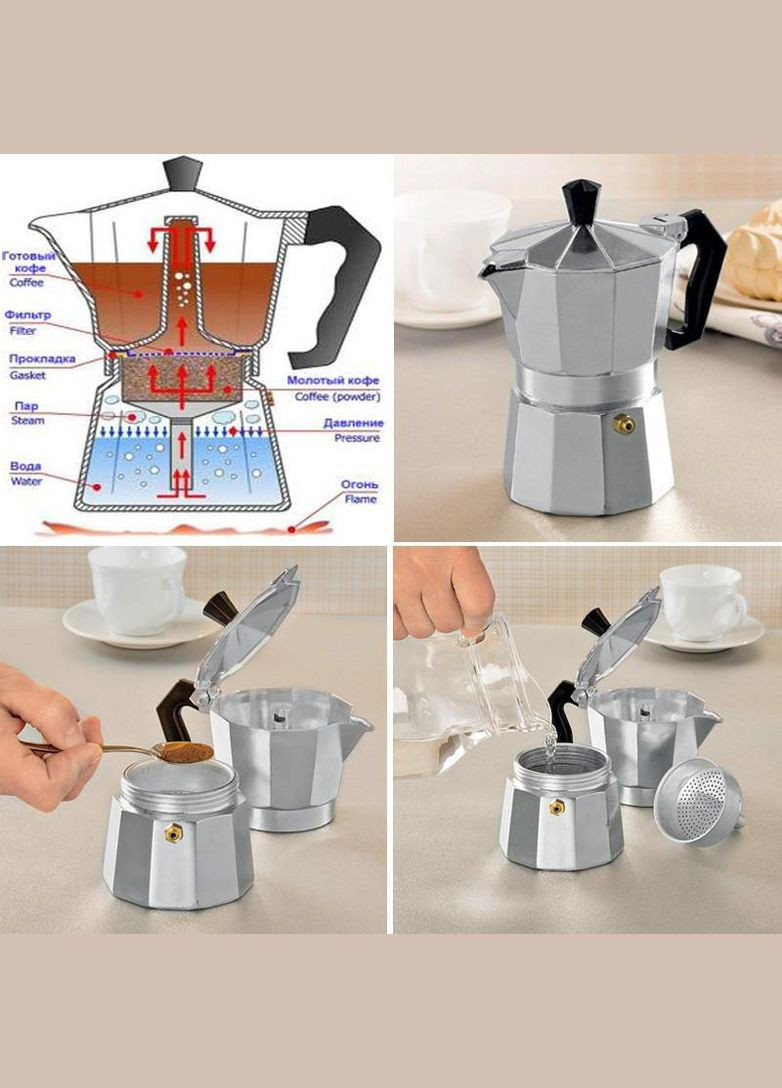 Готовый кофе
Coffee

Фильтр
Filter

Прокладка
Gasket

Пар
Steam

Вода
Water

Молотый кофе
Coffee (powder)

Давление
Pressure

Огонь
Flame