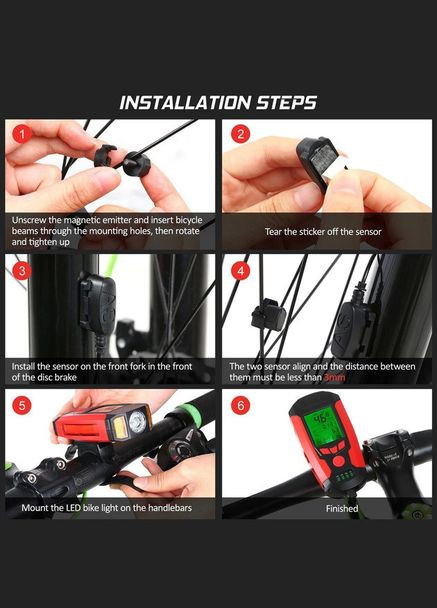 INSTALLATION STEPS

1
Unscrew the magnetic emitter and insert bicycle beams through the mounting holes, then rotate and tighten up

2
Tear the sticker off the sensor

3
Install the sensor on the front fork in the front of the disc brake

4
The two sensor align and the distance between them must be less than 3mm

5
Mount the LED bike light on the handlebars

6
46
Finished