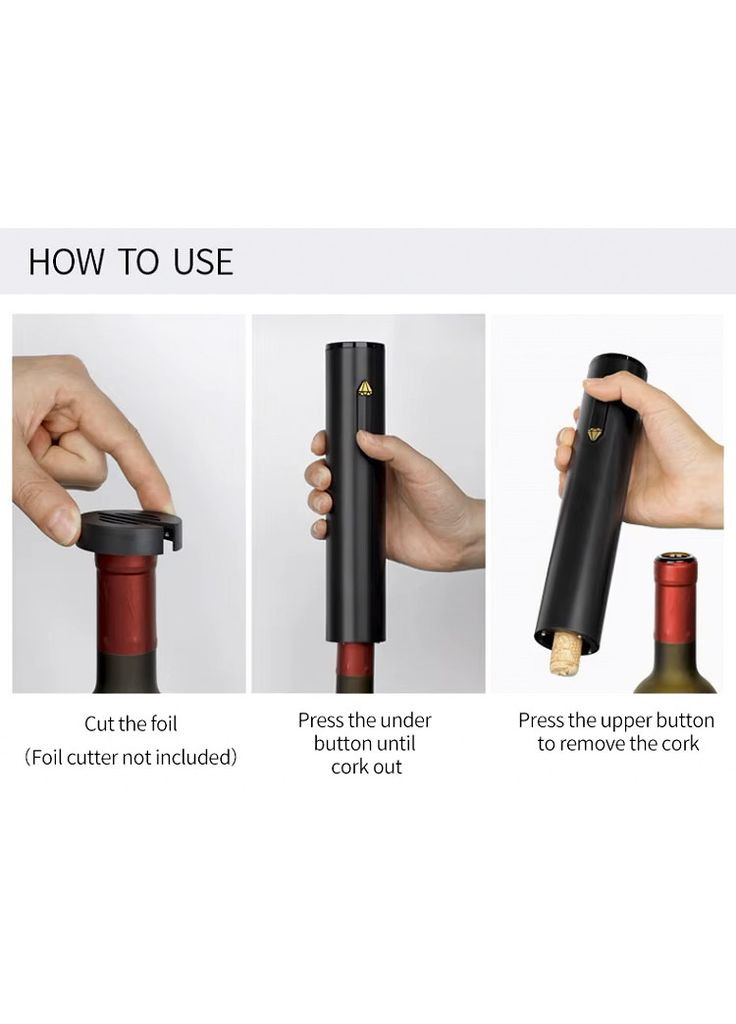 HOW TO USE

Cut the foil
（Foil cutter not included）

Press the under button until cork out

Press the upper button to remove the cork