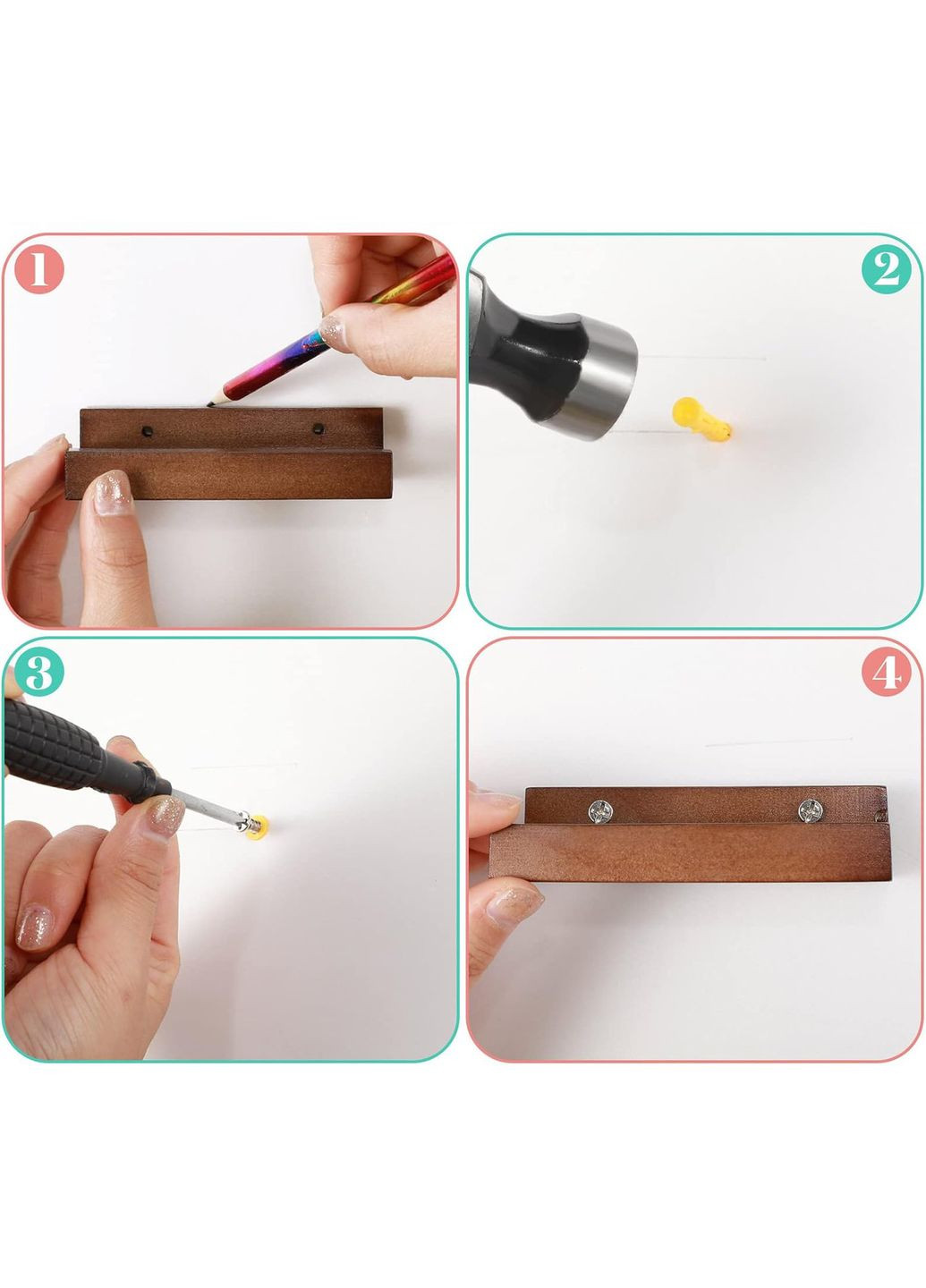 1

2

3

4