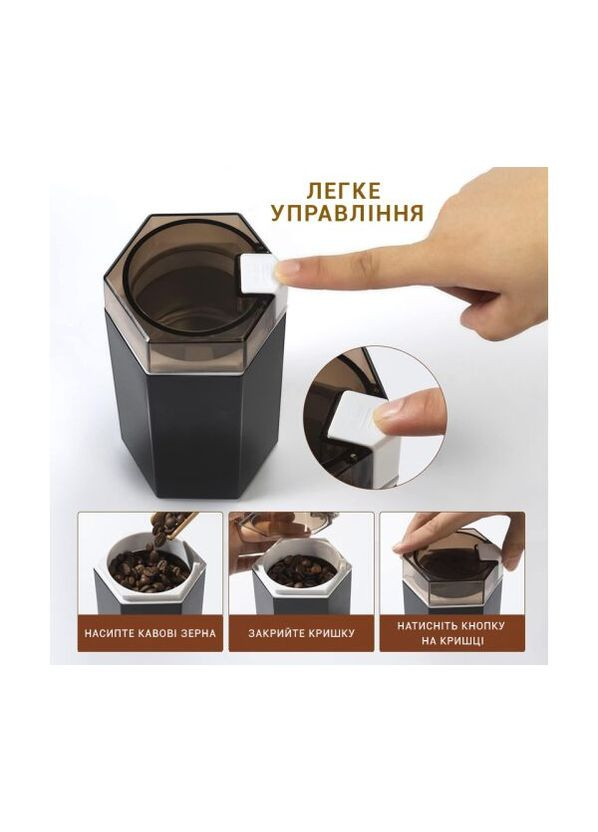 ЛЕГКЕ УПРАВЛІННЯ

НАСИПТЕ КАВОВІ ЗЕРНА

ЗАКРИЙТЕ КРИШКУ

НАТИСНІТЬ КНОПКУ НА КРИШЦІ