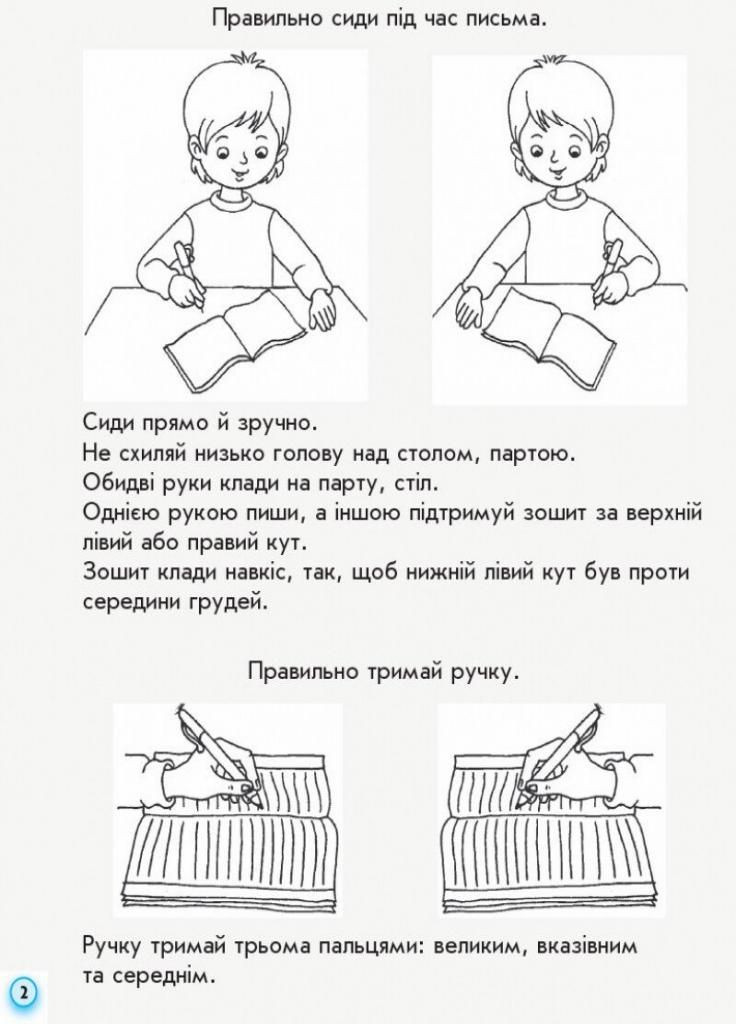 Правильно сиди під час письма.

Сиди прямо й зручно.
Не схиляй низько голову над столом, партою.
Обидві руки клади на парту, стіл.
Однією рукою пиши, а іншою підтримуй зошит за верхній лівий або правий кут.
Зошит клади навкіс, так, щоб нижній лівий кут був проти середини грудей.

Правильно тримай ручку.

Ручку тримай трьома пальцями: великим, вказівним та середнім.

2