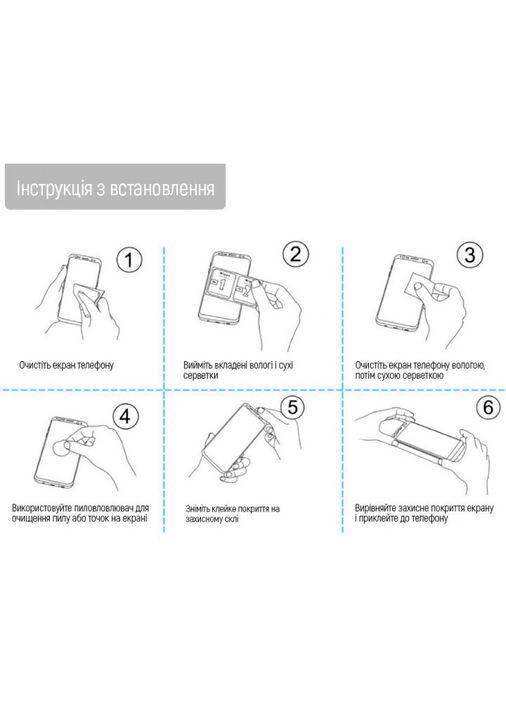 Інструкція з встановлення

1

Очистіть екран телефону

2

Вийміть вкладені вологі і сухі серветки

3

Очистіть екран телефону вологою, потім сухою серветкою

4

Використовуйте пиловловлювач для очищення пилу або точок на екрані

5

Зніміть клейке покриття на захисному склі

6

Вирівняйте захисне покриття екрану і приклейте до телефону