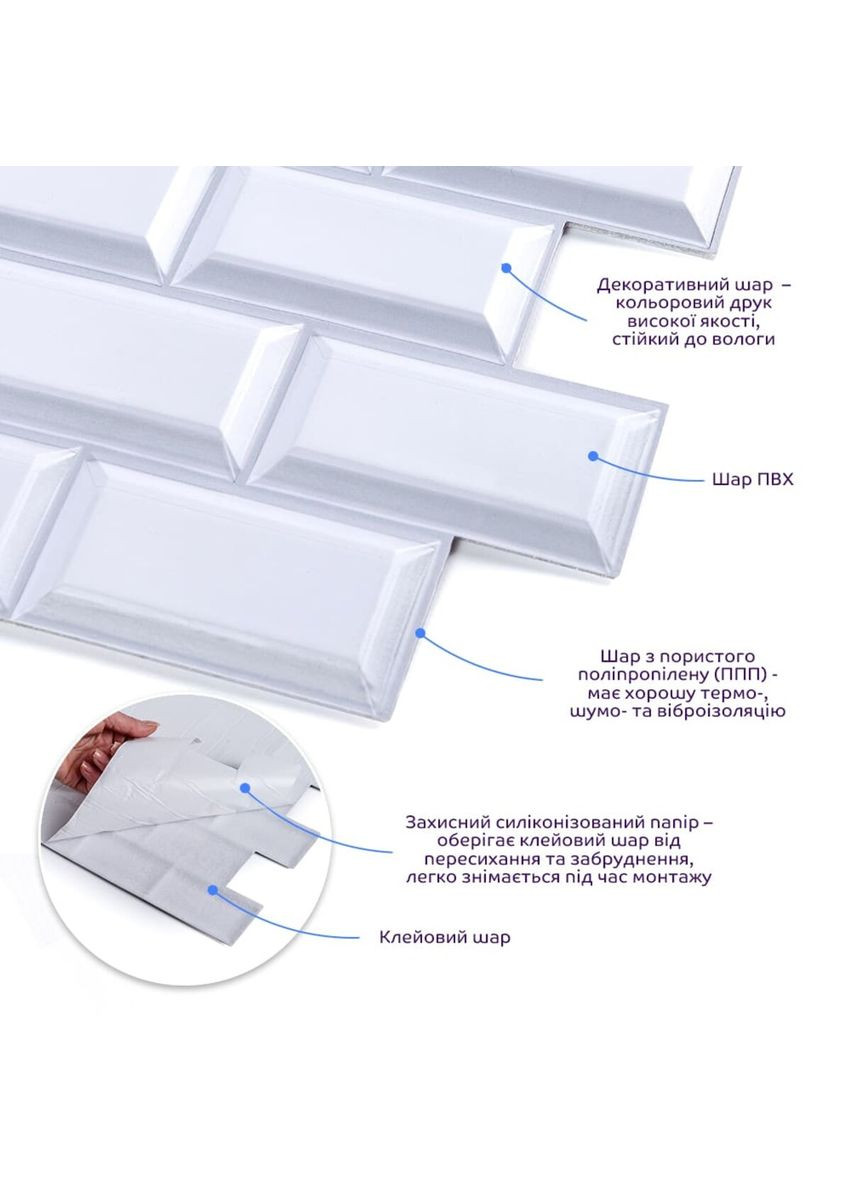 Декоративний шар – кольоровий друк високої якості, стійкий до вологи

Шар ПВХ

Шар з пористого поліпропілену (ППП) - має хорошу термо-, шумо- та віброізоляцію

Захисний силіконізований папір – оберігає клейовий шар від пересихання та забруднення, легко знімається під час монтажу

Клейовий шар