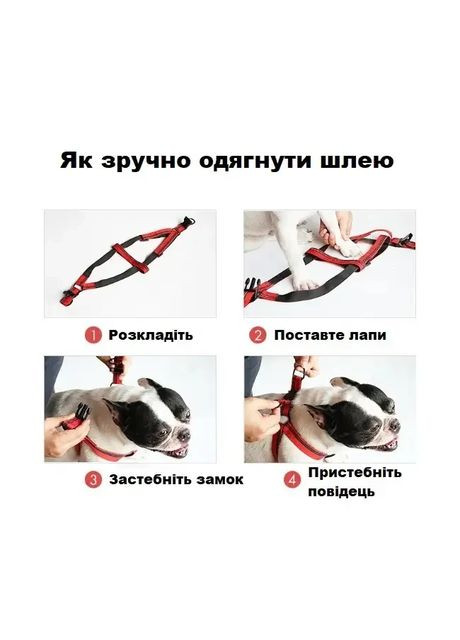 Як зручно одягнути шлею

1 Розкладіть

2 Поставте лапи

3 Застебніть замок

4 Пристебніть повідець