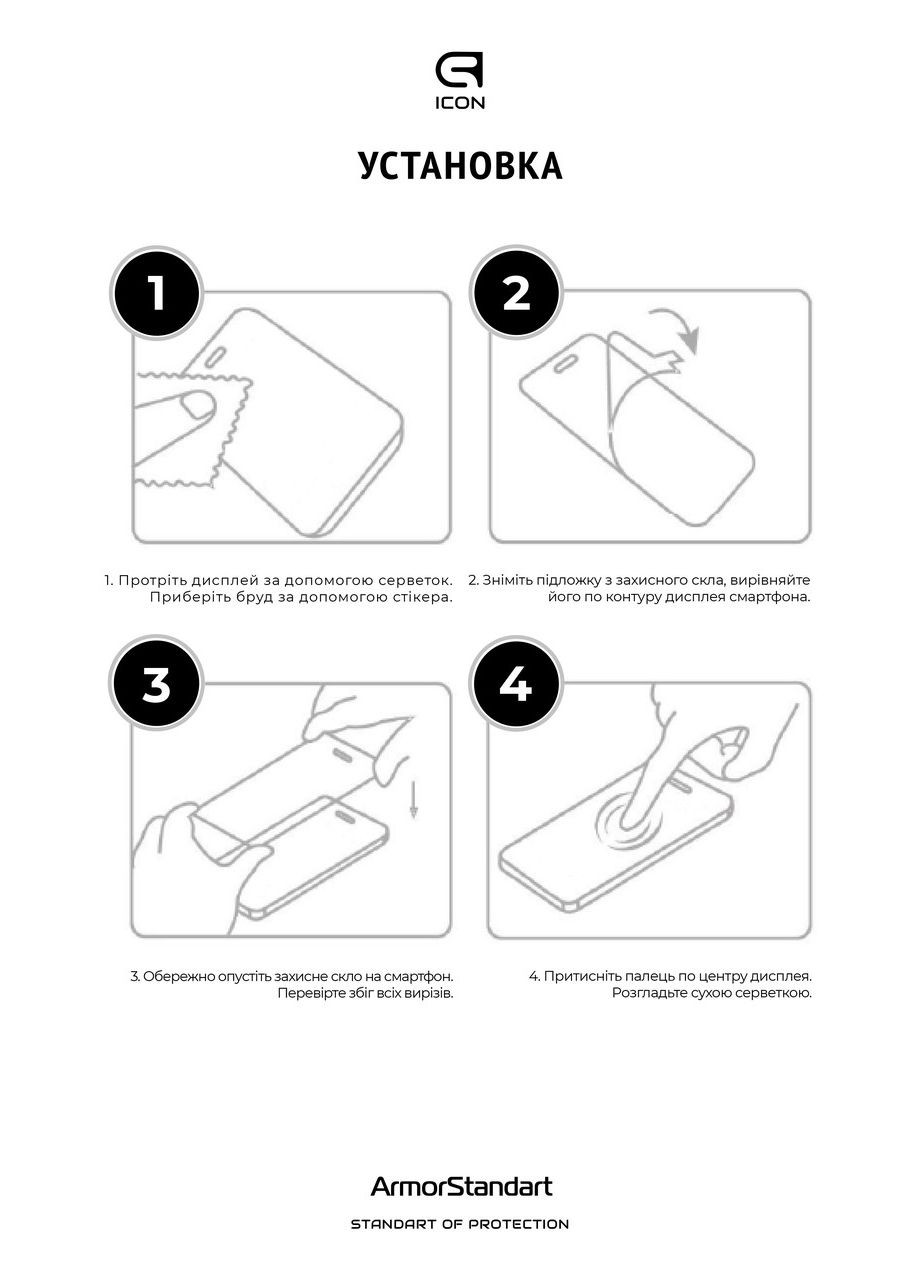 ICON

УСТАНОВКА

1

2

1. Протріть дисплей за допомогою серветок. Приберіть бруд за допомогою стікера.

2. Зніміть підложку з захисного скла, вирівняйте його по контуру дисплея смартфона.

3

4

3. Обережно опустіть захисне скло на смартфон. Перевірте збіг всіх вирізів.

4. Притисніть палець по центру дисплея. Розгладьте сухою серветкою.

ArmorStandart

STANDART OF PROTECTION