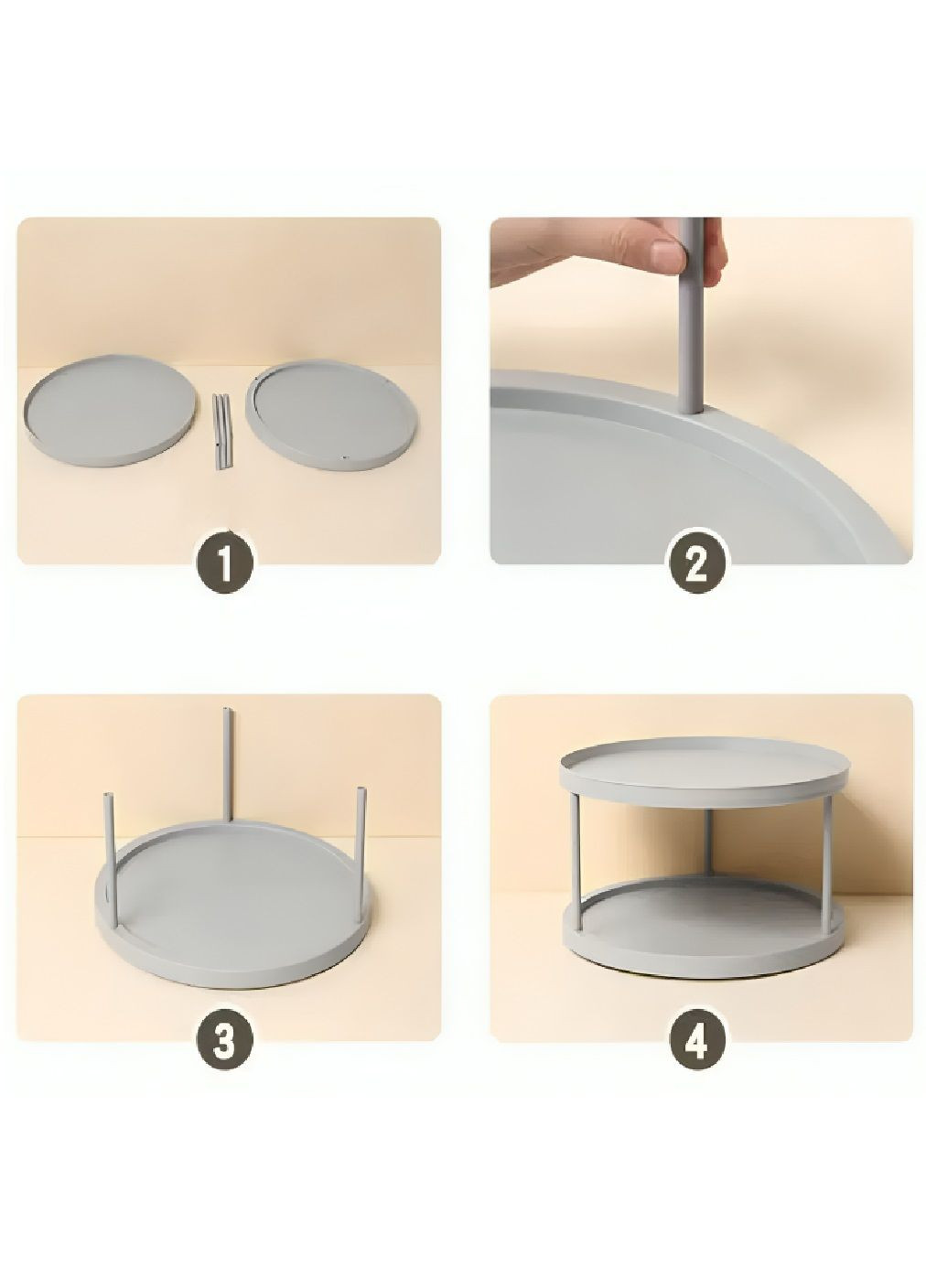 1

2

3

4