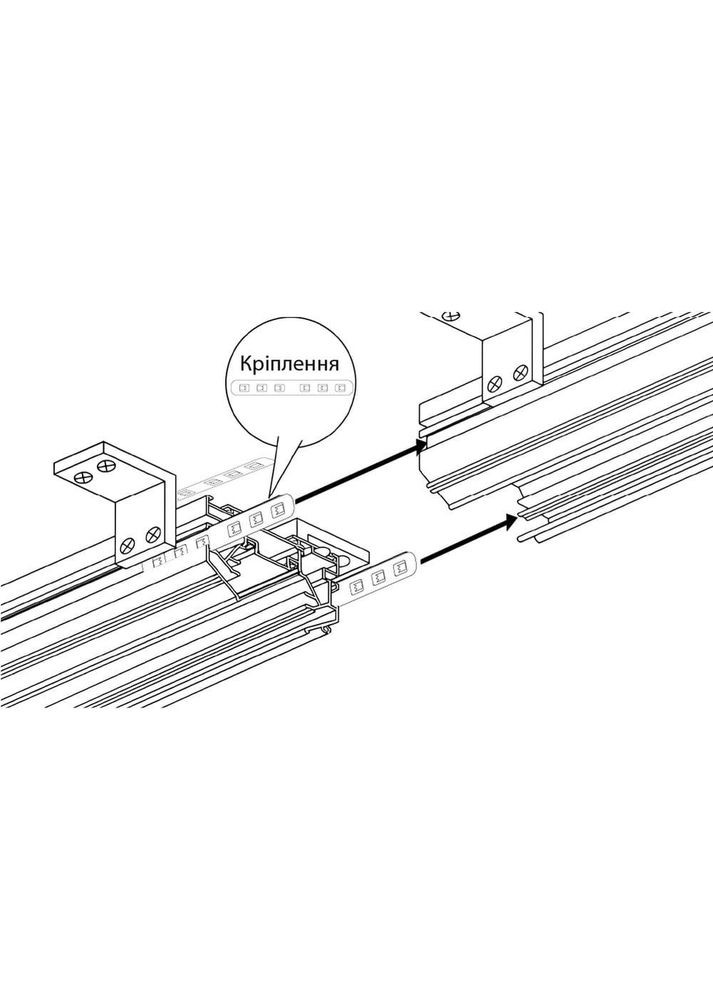 Кріплення