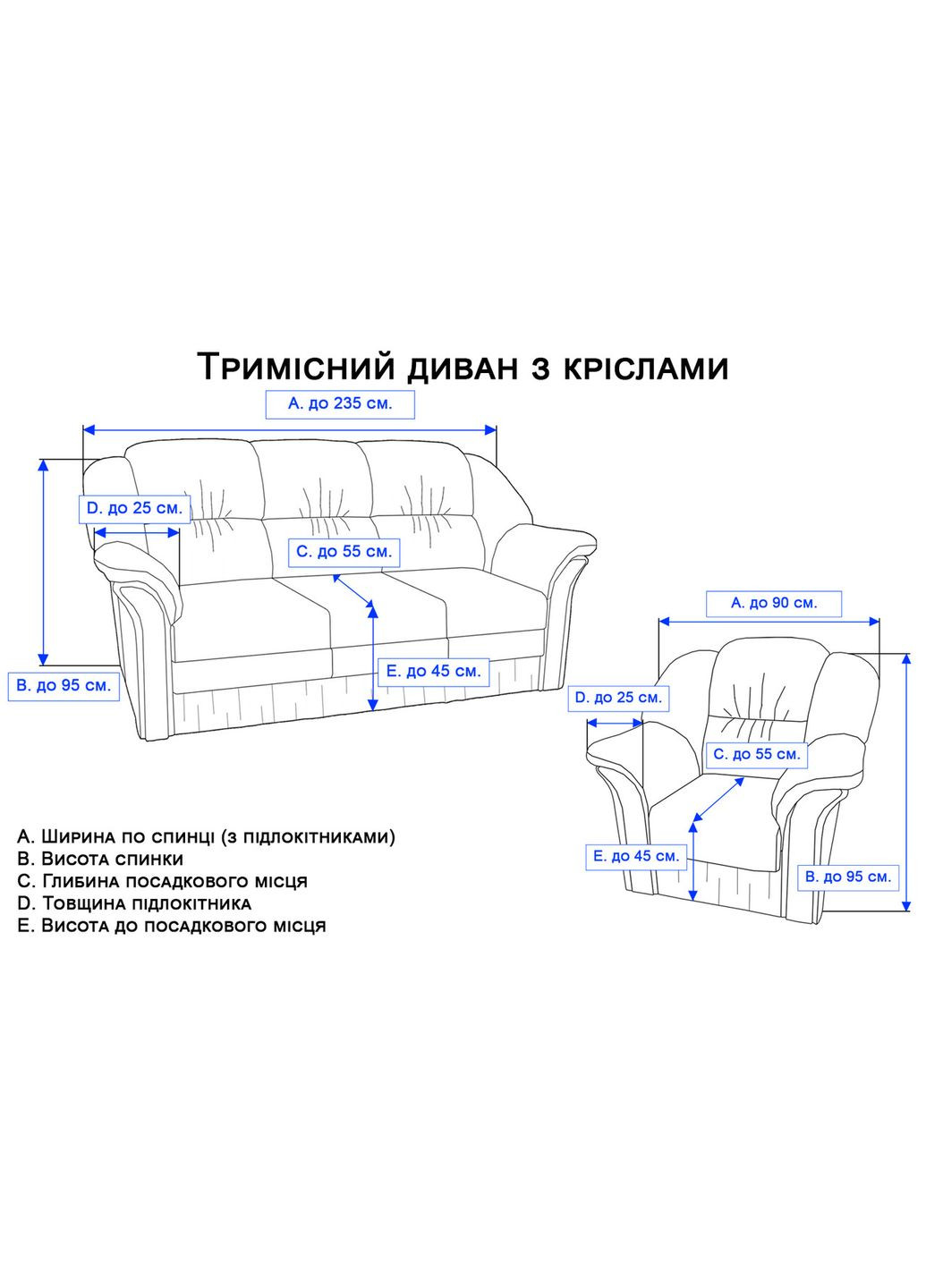 Тримісний диван з кріслами

A. до 235 см.

D. до 25 см.

C. до 55 см.

E. до 45 см.

B. до 95 см.

A. до 90 см.

D. до 25 см.

C. до 55 см.

E. до 45 см.

B. до 95 см.

A. Ширина по спинці (з підлокітниками)
B. Висота спинки
C. Глибина посадкового місця
D. Товщина підлокітника
E. Висота до посадкового місця