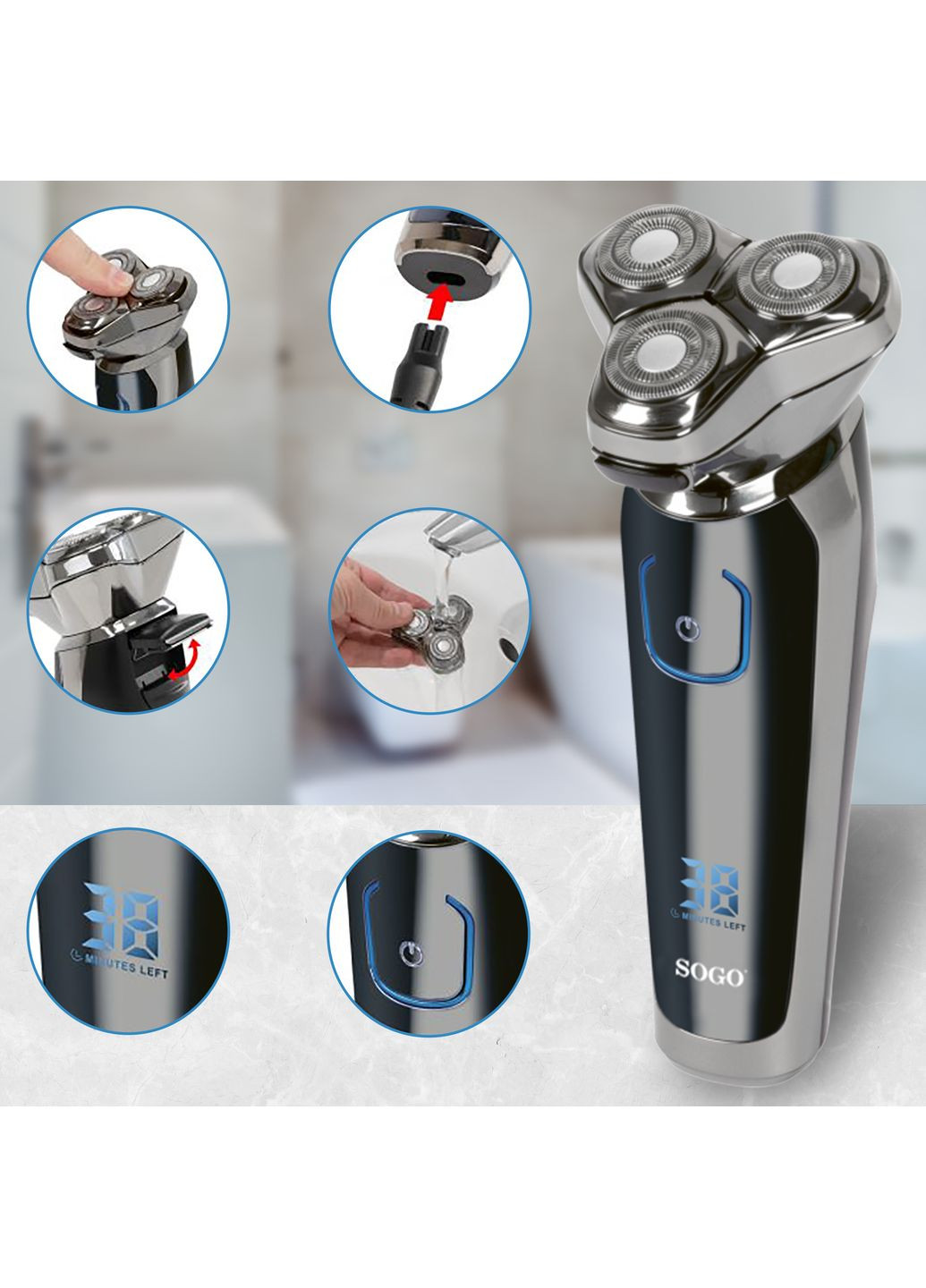 38
MINUTES LEFT

38
MINUTES LEFT
SOGO