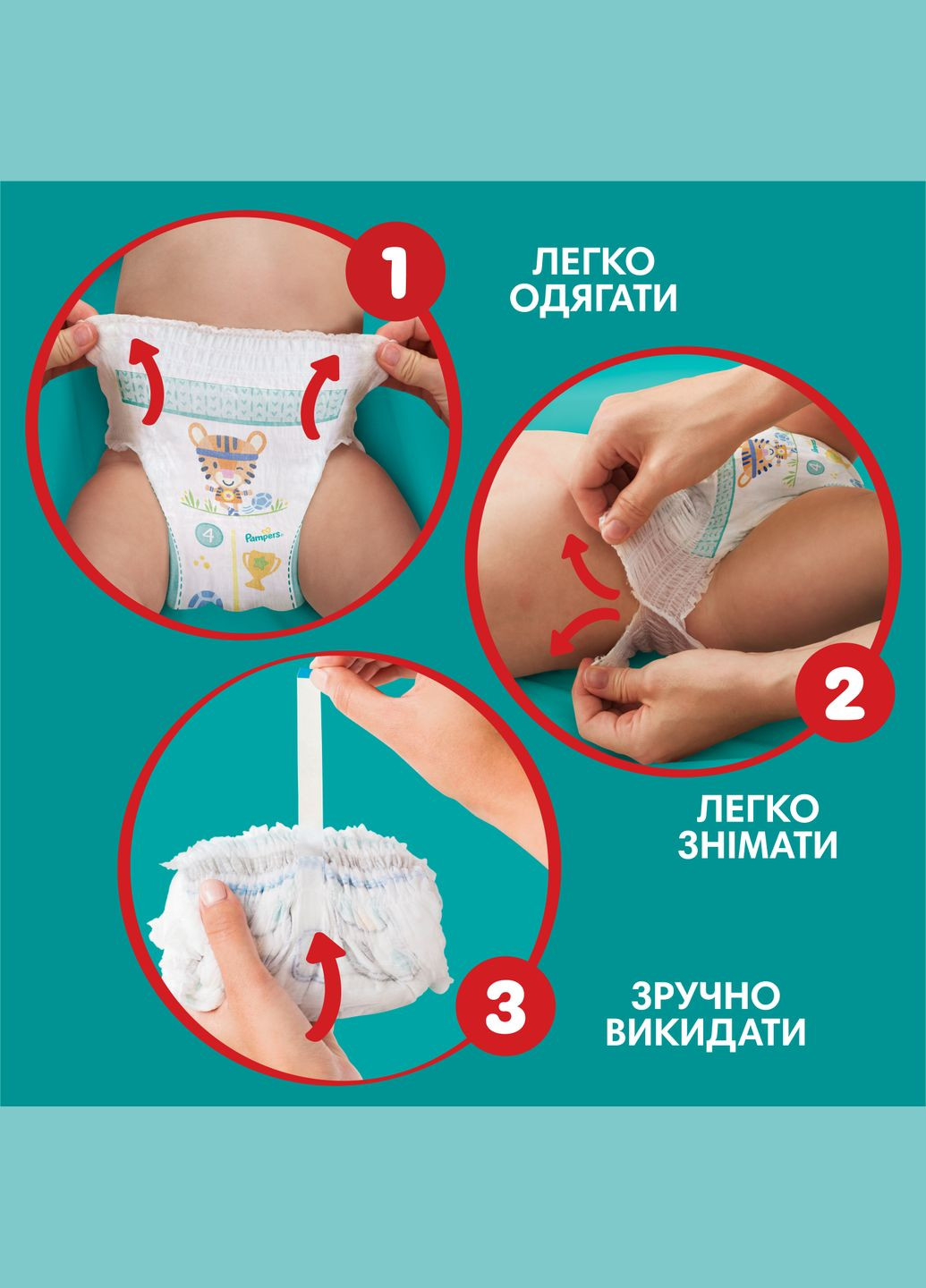 1

ЛЕГКО ОДЯГАТИ

4

Pampers

2

ЛЕГКО ЗНІМАТИ

3

ЗРУЧНО ВИКИДАТИ