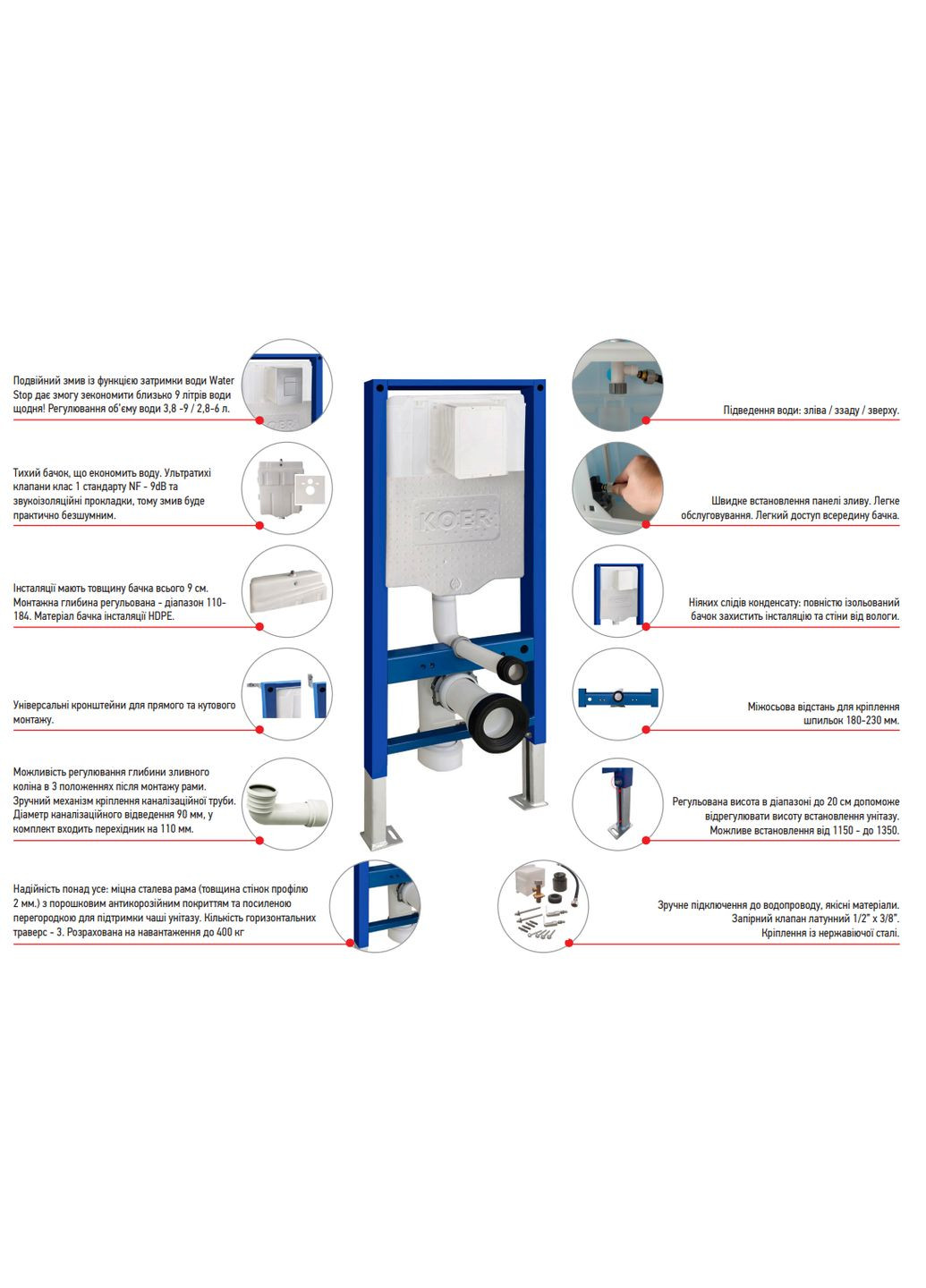 Подвійний змив із функцією затримки води Water Stop дає змогу зекономити близько 9 літрів води щодня! Регулювання об'єму води 3,8 -9 / 2,8-6 л.

Тихий бачок, що економить воду. Ультратихі клапани клас 1 стандарту NF - 9dB та звукоізоляційні прокладки, тому змив буде практично безшумним.

Інсталяції мають товщину бачка всього 9 см. Монтажна глибина регульована - діапазон 110-184. Матеріал бачка інсталяції HDPE.

Універсальні кронштейни для прямого та кутового монтажу.

Можливість регулювання глибини зливного коліна в 3 положеннях після монтажу рами. Зручний механізм кріплення каналізаційної труби. Діаметр каналізаційного відведення 90 мм, у комплект входить перехідник на 110 мм.

Надійність понад усе: міцна сталева рама (товщина стінок профілю 2 мм.) з порошковим антикорозійним покриттям та посиленою перегородкою для підтримки чаші унітазу. Кількість горизонтальних траверс - 3. Розрахована на навантаження до 400 кг

KOER

Підведення води: зліва / ззаду / зверху.

Швидке встановлення панелі зливу. Легке обслуговування. Легкий доступ всередину бачка.

Ніяких слідів конденсату: повністю ізольований бачок захистить інсталяцію та стіни від вологи.

Міжосьова відстань для кріплення шпильок 180-230 мм.

Регульована висота в діапазоні до 20 см допоможе відрегулювати висоту встановлення унітазу. Можливе встановлення від 1150 - до 1350.

Зручне підключення до водопроводу, якісні матеріали. Запірний клапан латунний 1/2" x 3/8". Кріплення із нержавіючої сталі.