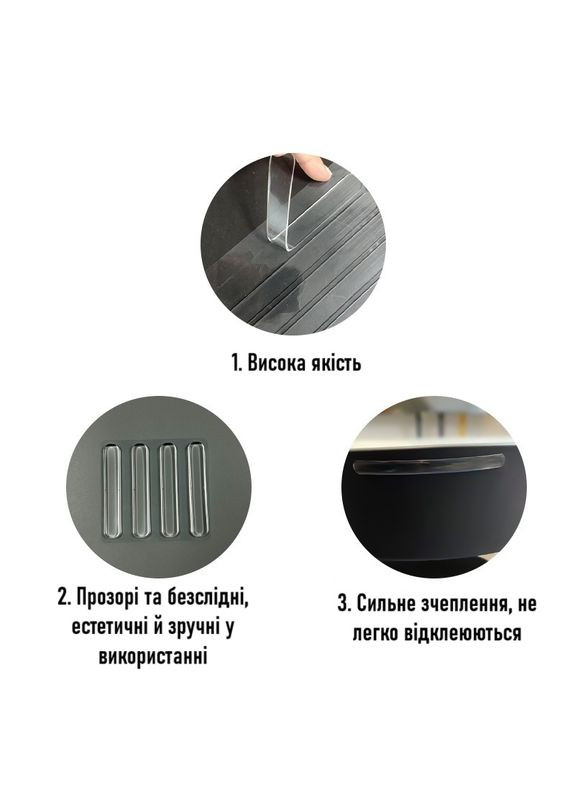 1. Висока якість

2. Прозорі та безслідні, естетичні й зручні у використанні

3. Сильне зчеплення, не легко відклеюються