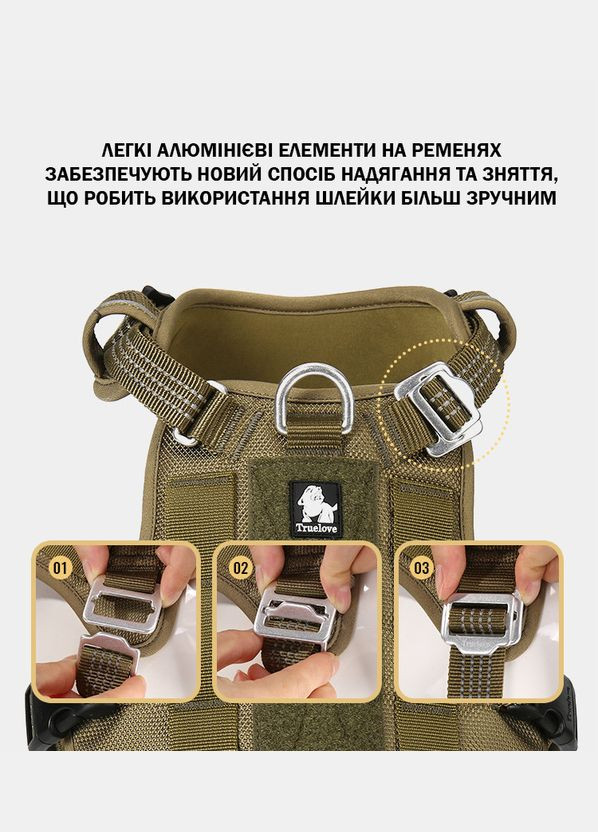 ЛЕГКІ АЛЮМІНІЄВІ ЕЛЕМЕНТИ НА РЕМЕНЯХ ЗАБЕЗПЕЧУЮТЬ НОВИЙ СПОСІБ НАДЯГАННЯ ТА ЗНЯТТЯ, ЩО РОБИТЬ ВИКОРИСТАННЯ ШЛЕЙКИ БІЛЬШ ЗРУЧНИМ

Truelove

01

02

03

Truelove