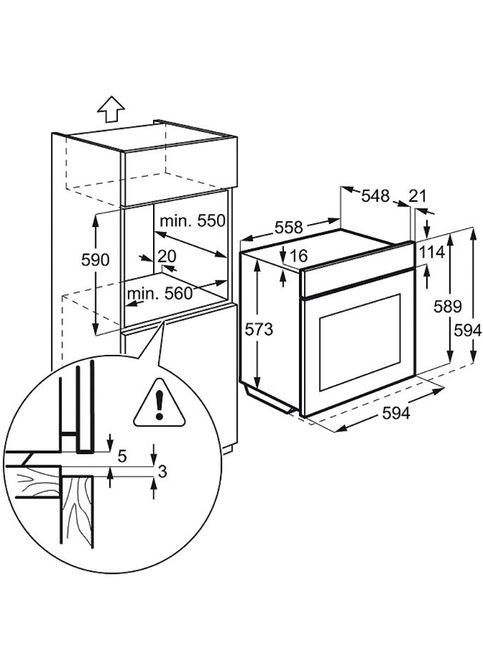 min. 550
590
20
min. 560
5
3
548
21
558
16
114
573
589
594
594