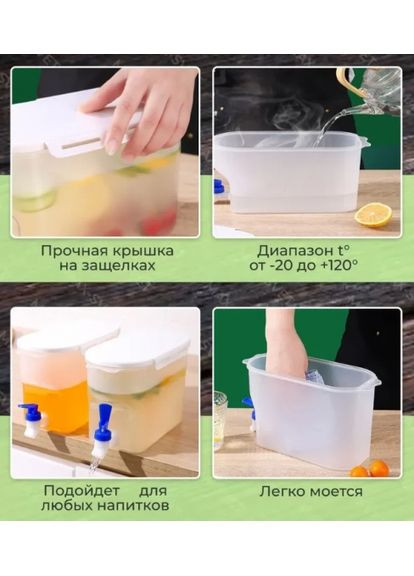 Прочная крышка на защелках

Диапазон t° от -20 до +120°

Подойдет для любых напитков

Легко моется